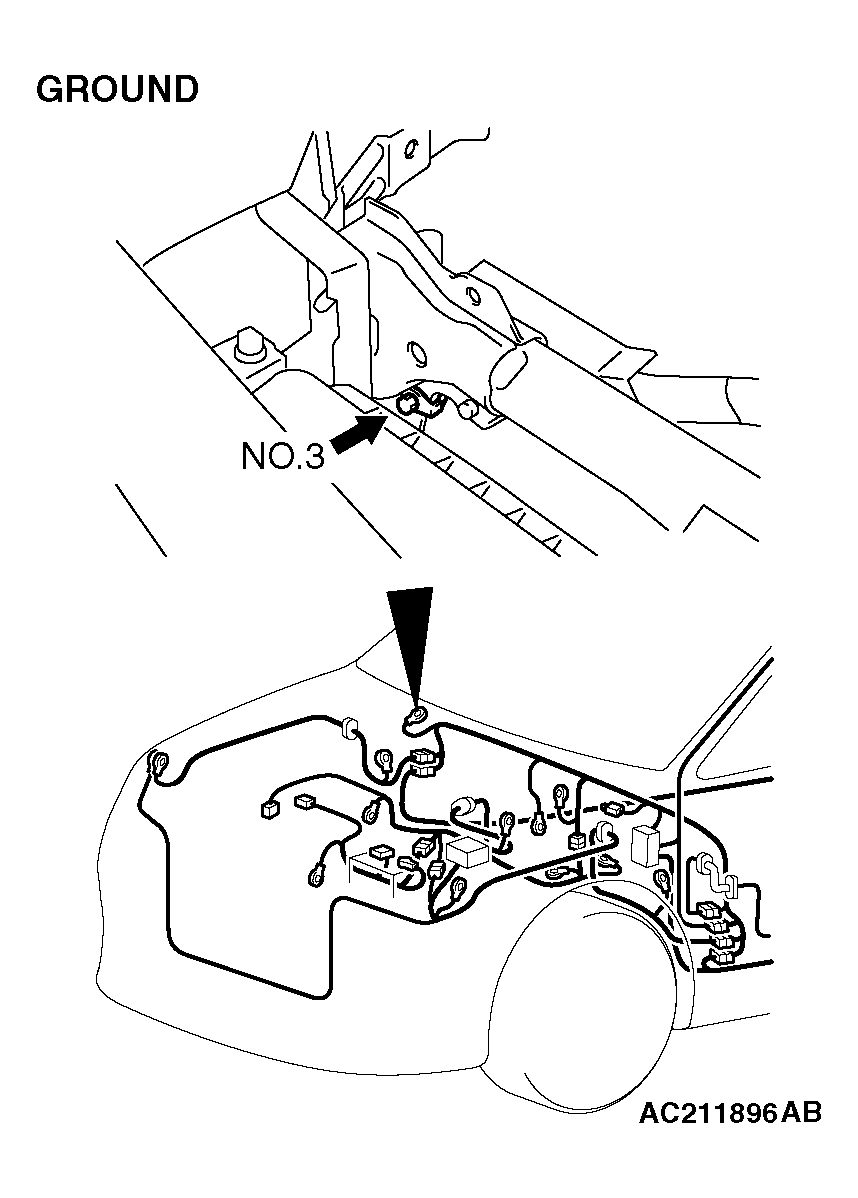 GROUND

NO.3

AC211896 AB