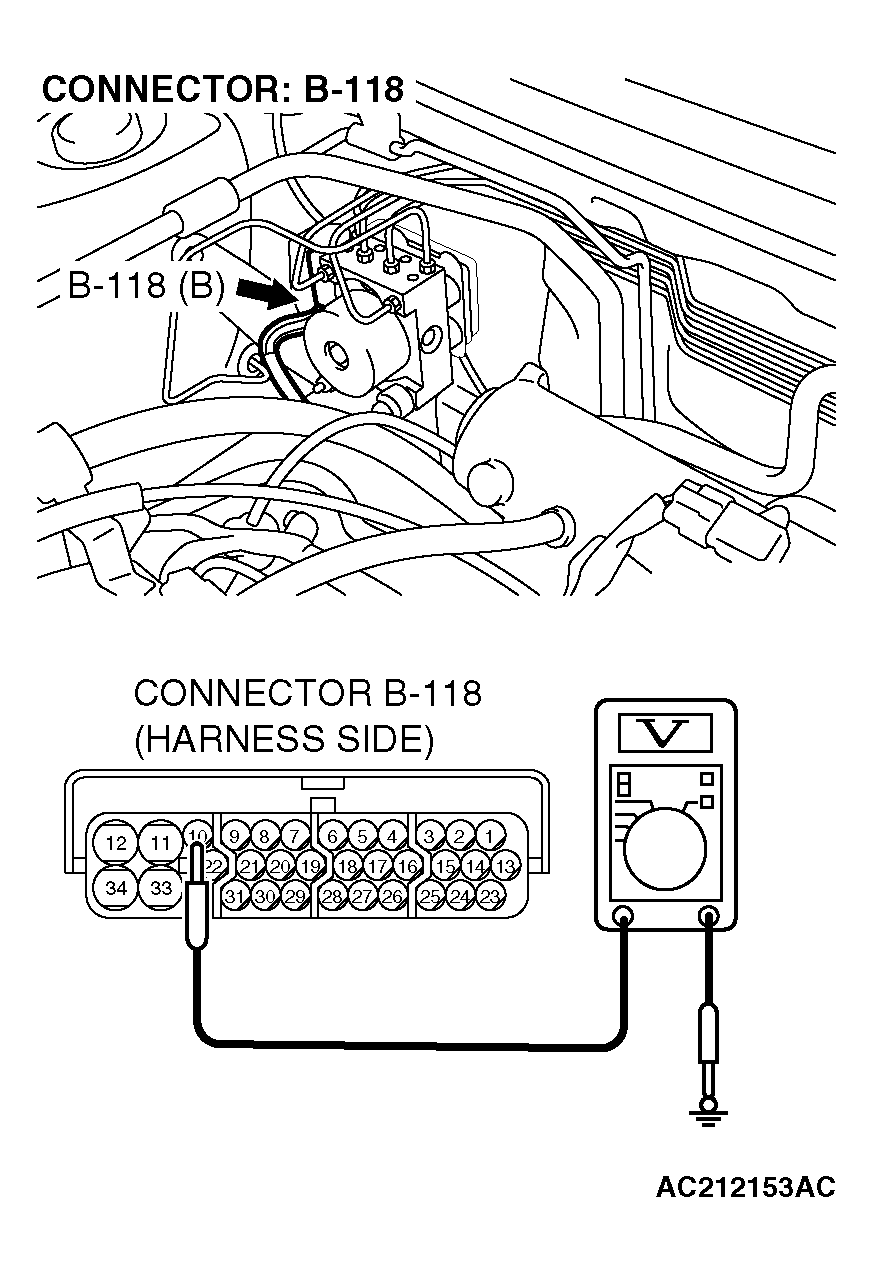 CONNECTOR: B-118

B-118 (B)

CONNECTOR B-118
(HARNESS SIDE)

12 11 10 9 8 7 6 5 4 3 2 1
34 33 22 21 20 19 18 17 16 15 14 13
31 30 29 28 27 26 25 24 23

V

AC212153AC