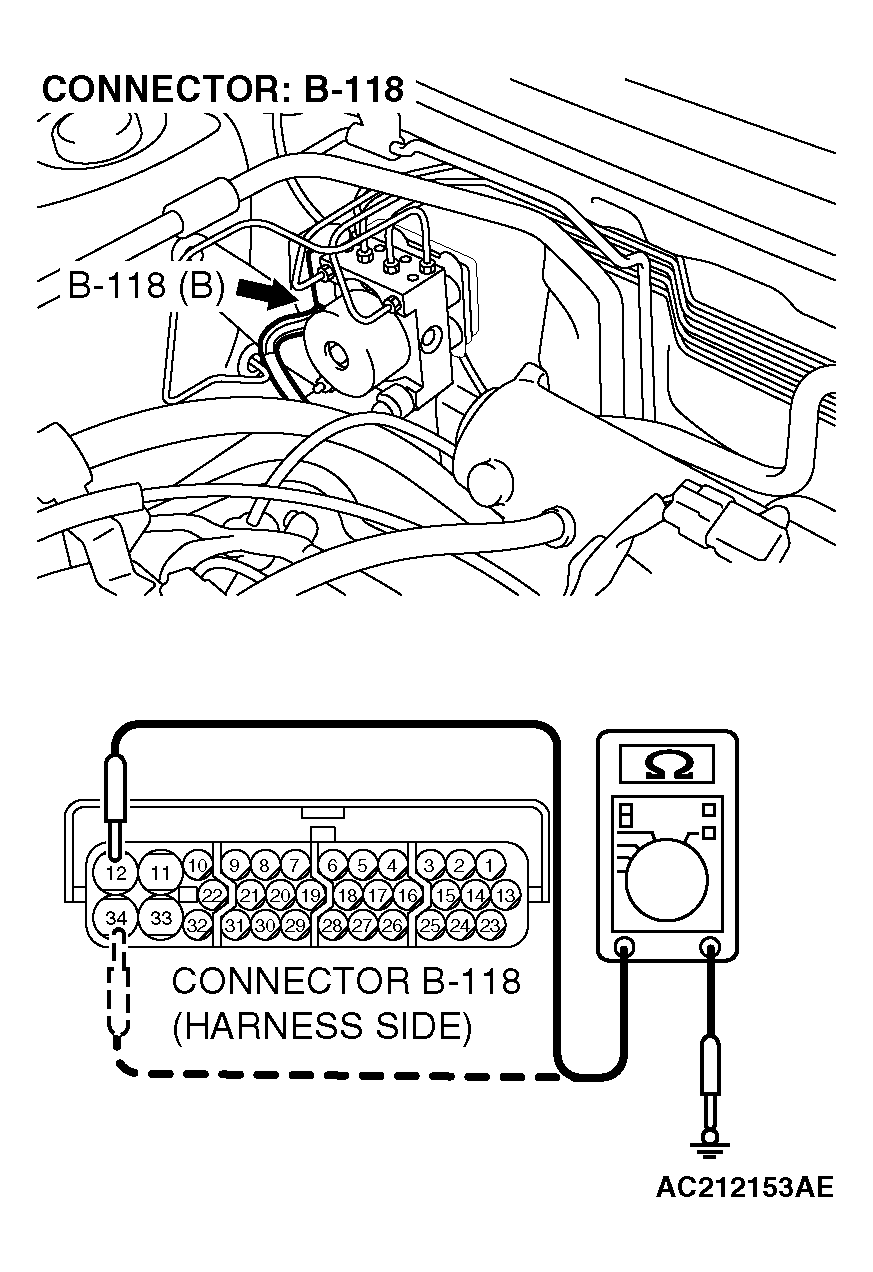 CONNECTOR: B-118

B-118 (B)

Ω

12 11 10 9 8 7 6 5 4 3 2 1
22 21 20 19 18 17 16 15 14 13
34 33 32 31 30 29 28 27 26 25 24 23

CONNECTOR B-118
(HARNESS SIDE)

AC212153AE