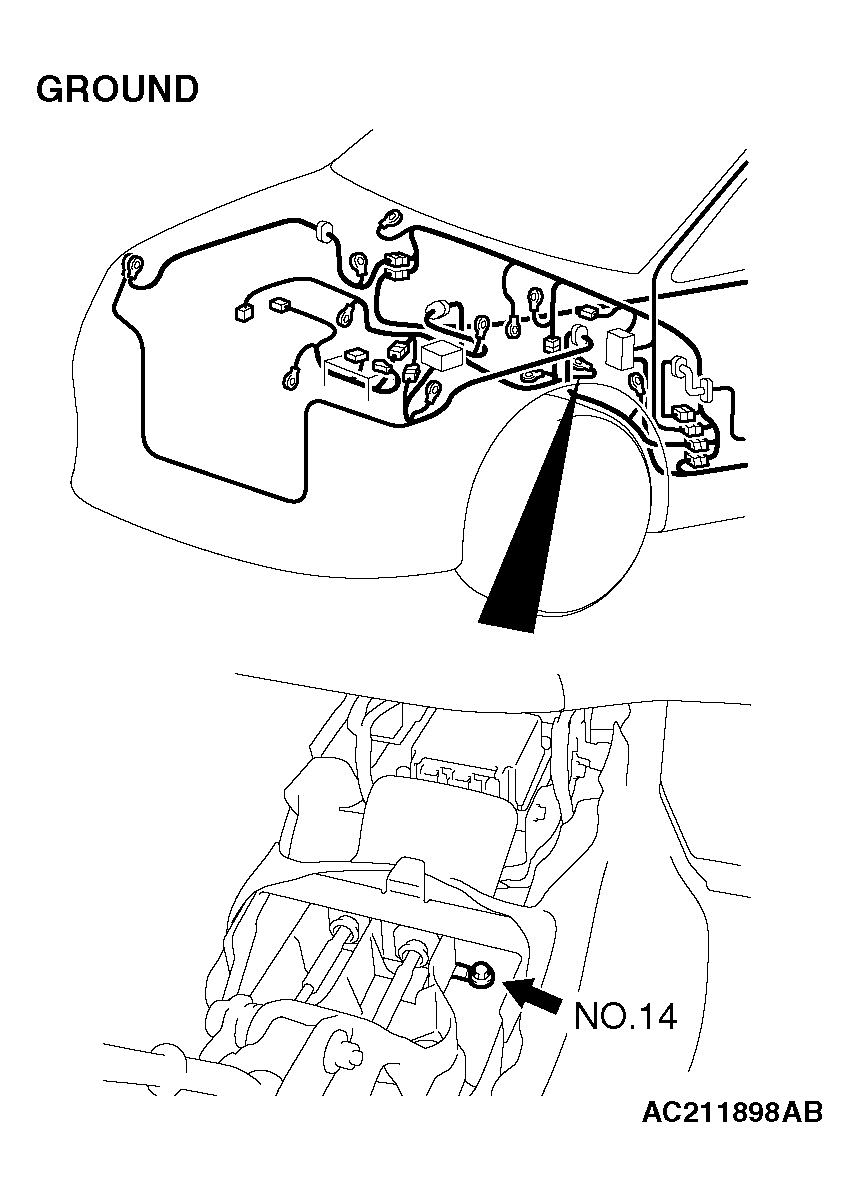 GROUND

NO.14

AC211898AB