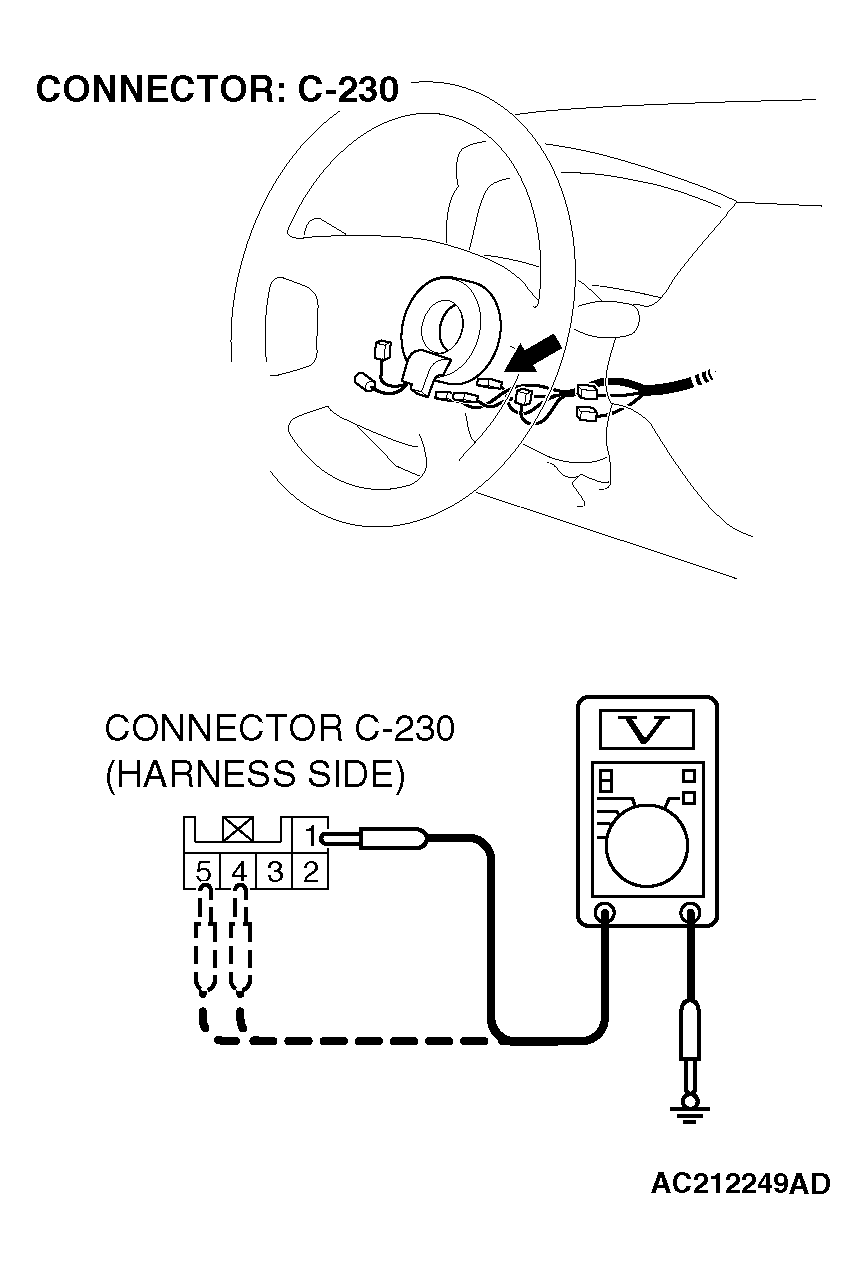 CONNECTOR: C-230

CONNECTOR C-230
(HARNESS SIDE)

1
5 4 3 2

V

AC212249AD