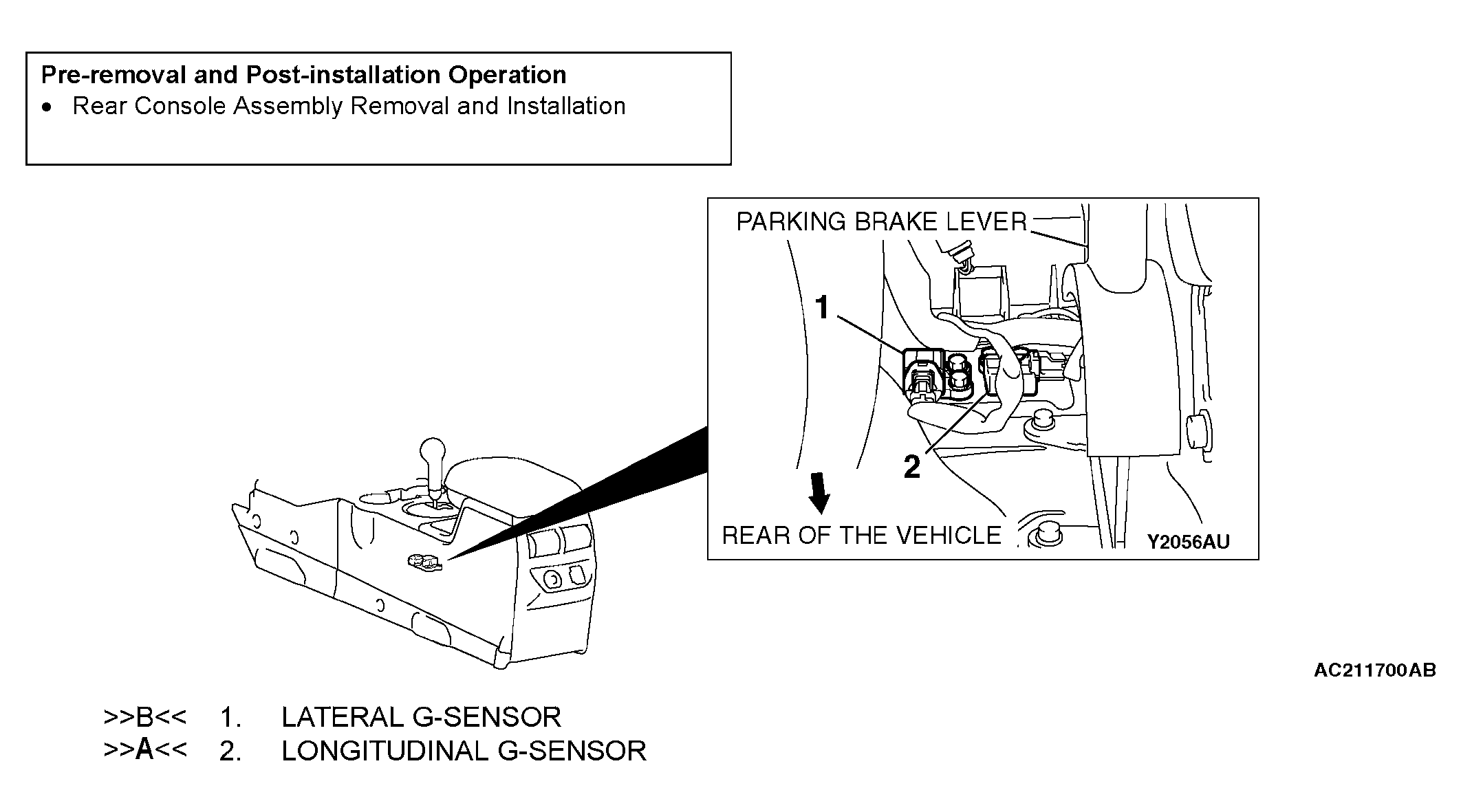 Pre-removal and Post-installation Operation
• Rear Console Assembly Removal and Installation

PARKING BRAKE LEVER
1
2
REAR OF THE VEHICLE
Y2056AU

AC211700AB

>>B<< 1. LATERAL G-SENSOR
>>A<< 2. LONGITUDINAL G-SENSOR