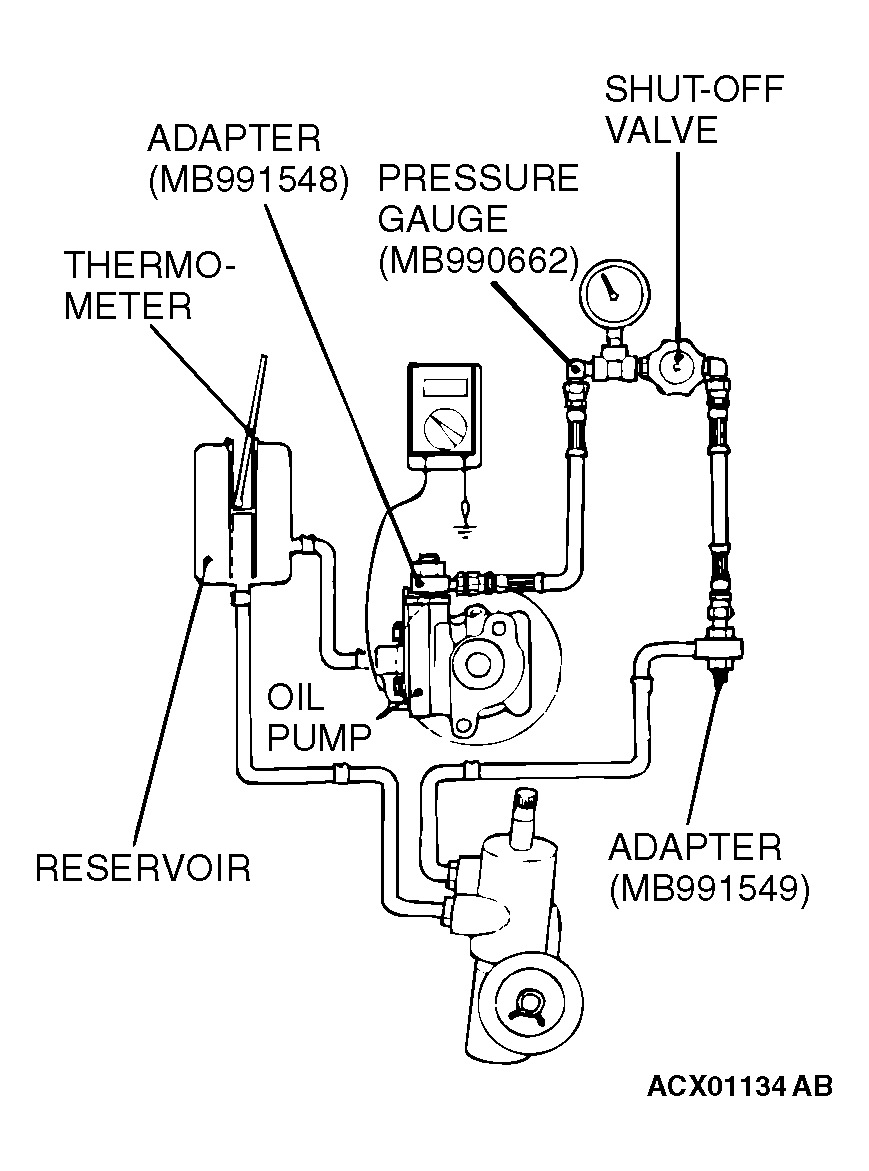 SHUT-OFF VALVE

ADAPTER (MB991548)

PRESSURE GAUGE (MB990662)

THERMO-METER

OIL PUMP

RESERVOIR

ADAPTER (MB991549)

ACX01134 AB