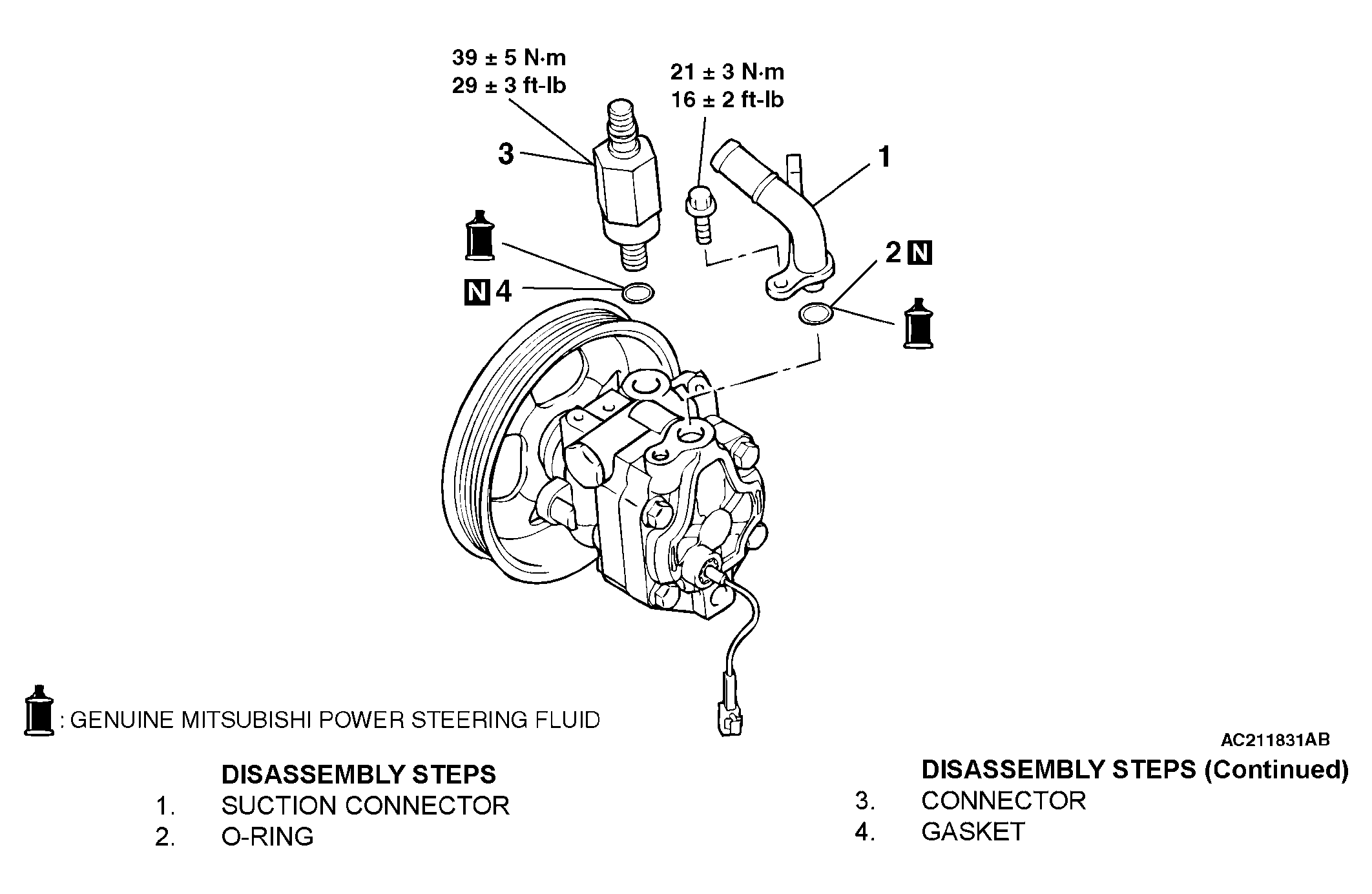 39 ± 5 N·m
29 ± 3 ft-lb

21 ± 3 N·m
16 ± 2 ft-lb

3

1

2 N

N 4

: GENUINE MITSUBISHI POWER STEERING FLUID

AC211831AB

DISASSEMBLY STEPS
1. SUCTION CONNECTOR
2. O-RING

DISASSEMBLY STEPS (Continued)
3. CONNECTOR
4. GASKET