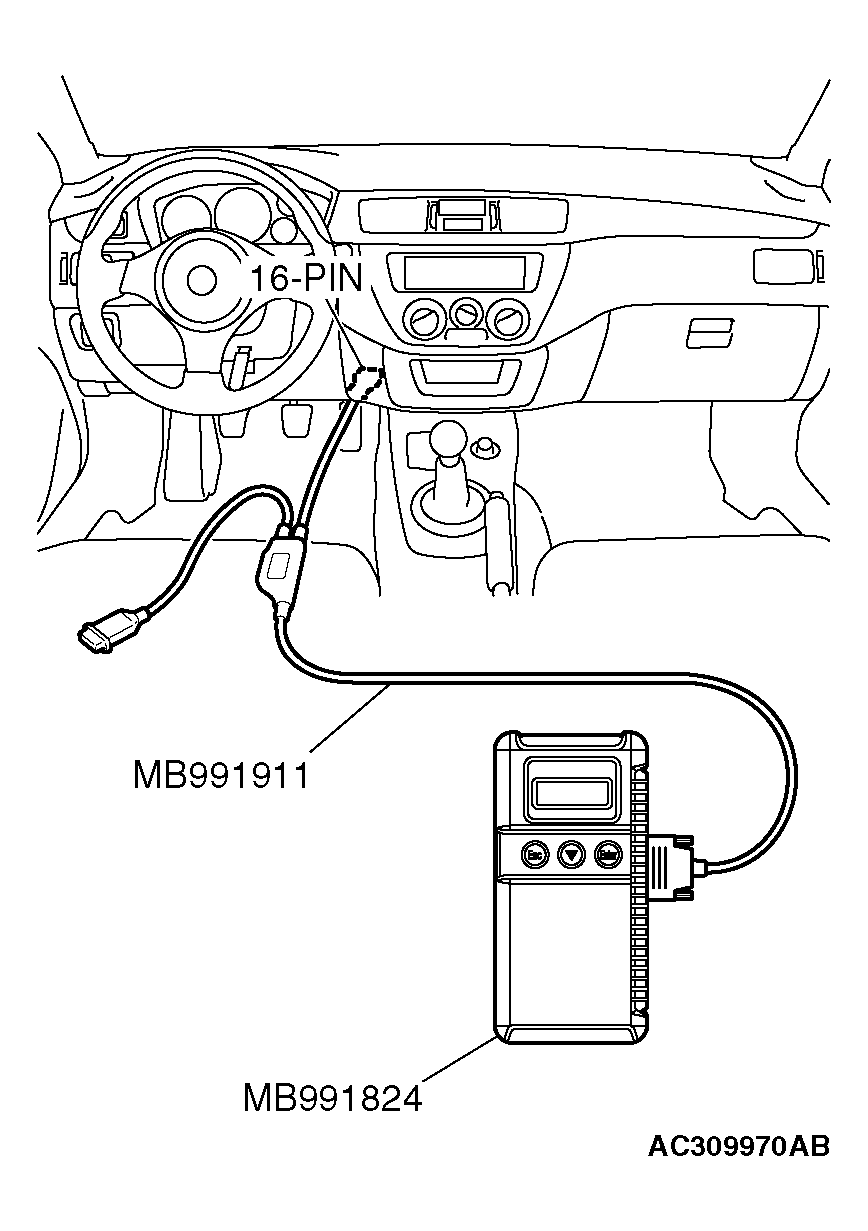 16-PIN

MB991911

Esc

Enter

MB991824

AC309970AB