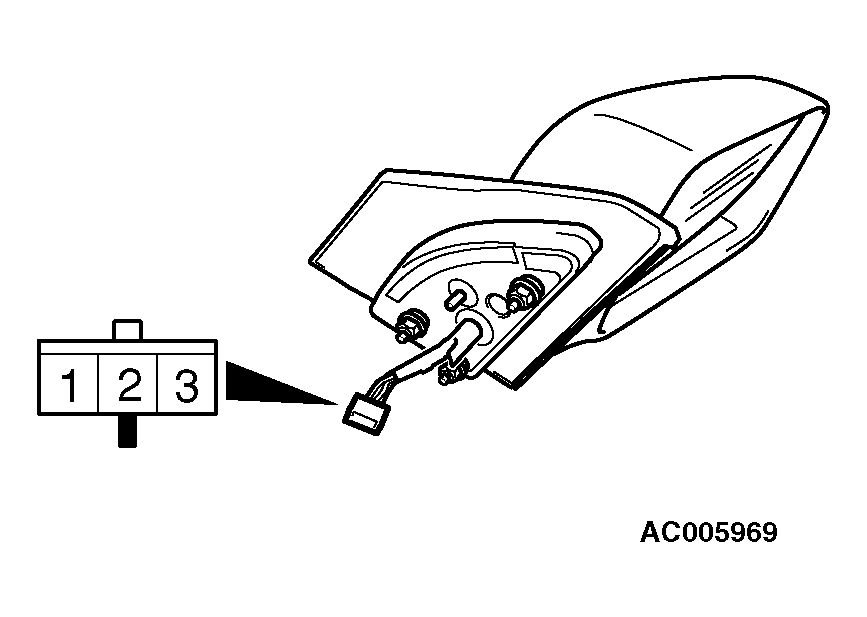 1 2 3

AC005969