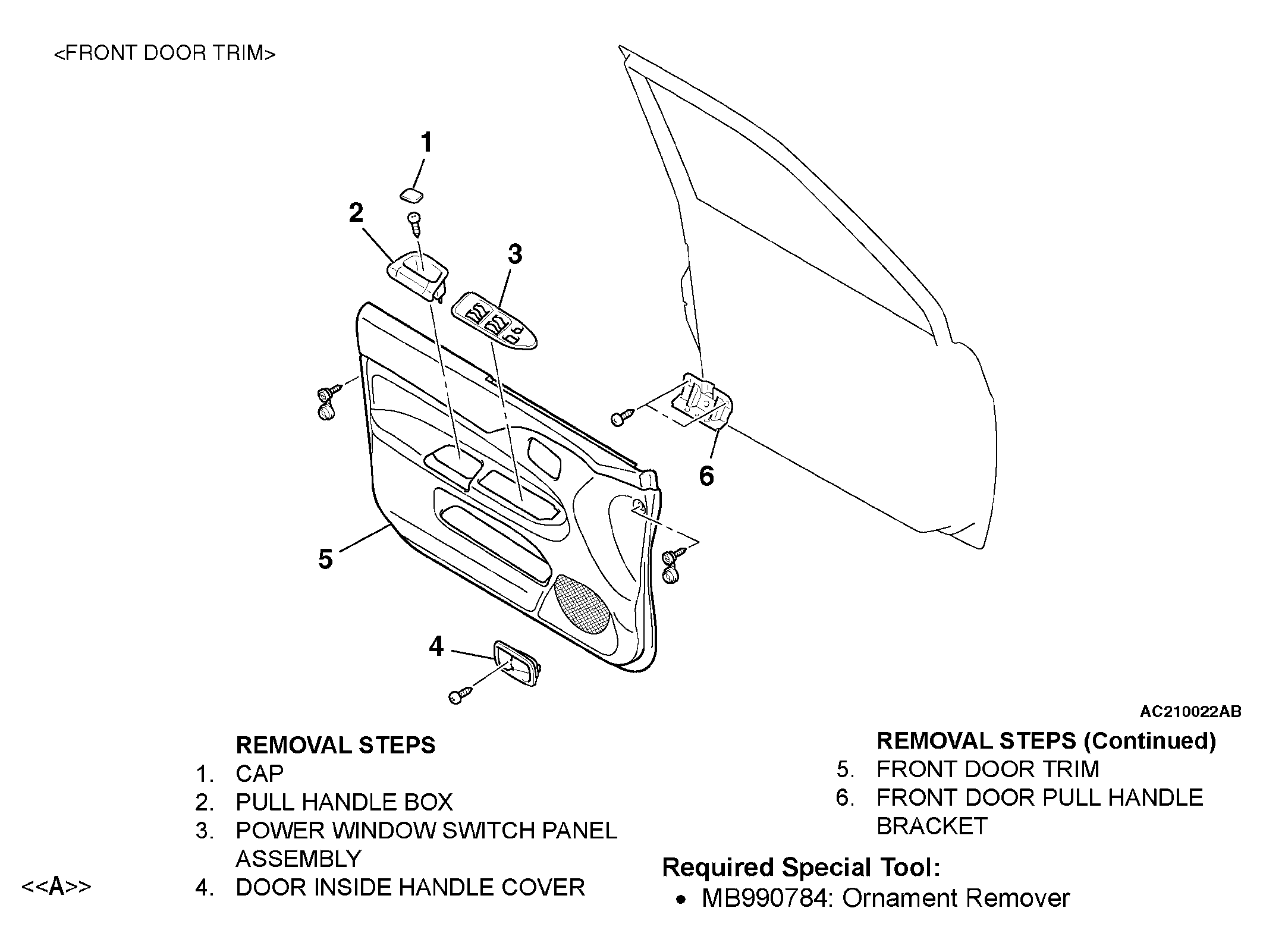 <FRONT DOOR TRIM>

1
2
3
6
5
4

AC210022AB

REMOVAL STEPS
1. CAP
2. PULL HANDLE BOX
3. POWER WINDOW SWITCH PANEL ASSEMBLY
<<A>> 4. DOOR INSIDE HANDLE COVER

REMOVAL STEPS (Continued)
5. FRONT DOOR TRIM
6. FRONT DOOR PULL HANDLE BRACKET

Required Special Tool:
• MB990784: Ornament Remover