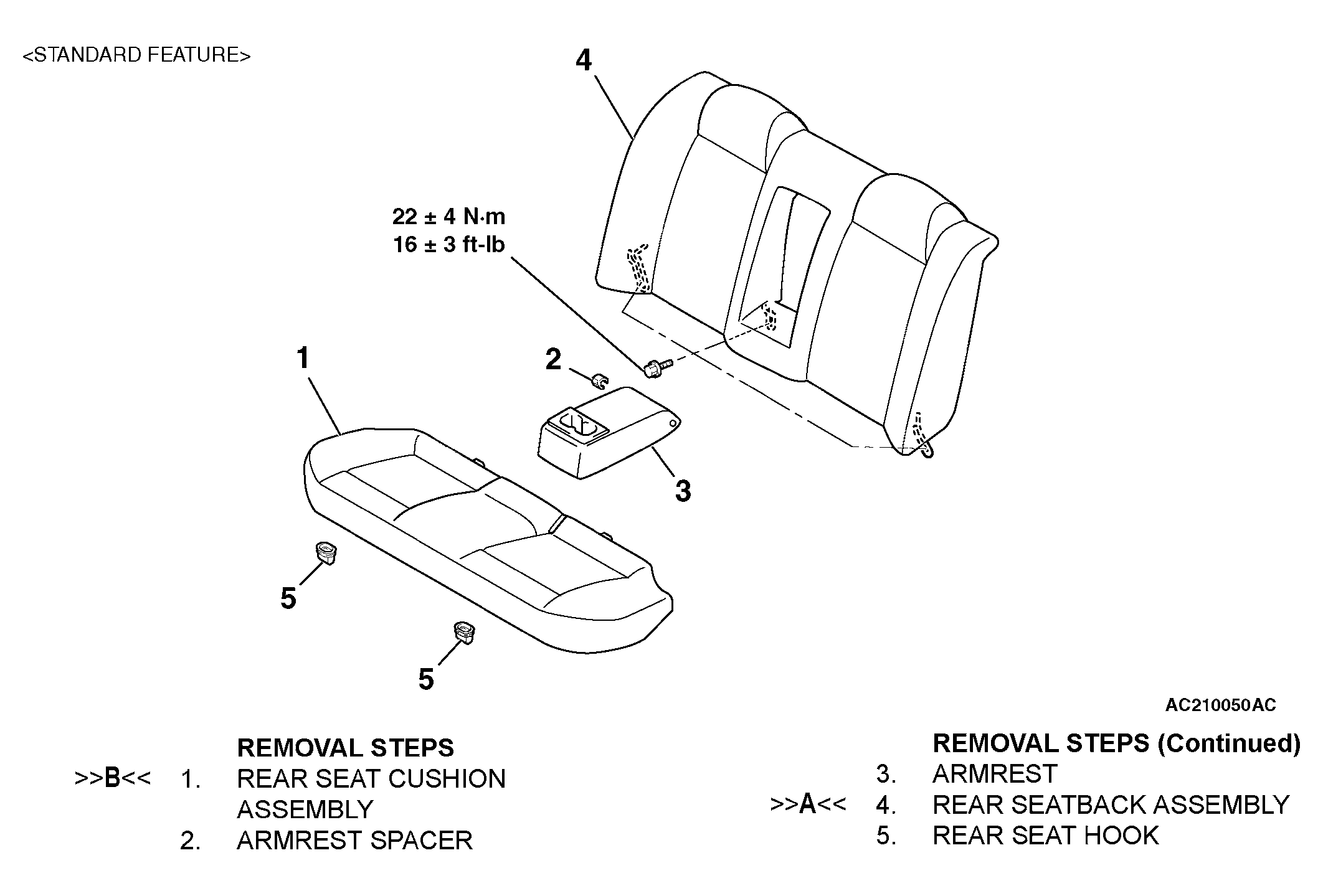 <STANDARD FEATURE>

4

22 ± 4 N·m
16 ± 3 ft-lb

1

2

3

5

5

AC210050AC

REMOVAL STEPS
>>B<< 1. REAR SEAT CUSHION ASSEMBLY
2. ARMREST SPACER

REMOVAL STEPS (Continued)
3. ARMREST
>>A<< 4. REAR SEATBACK ASSEMBLY
5. REAR SEAT HOOK