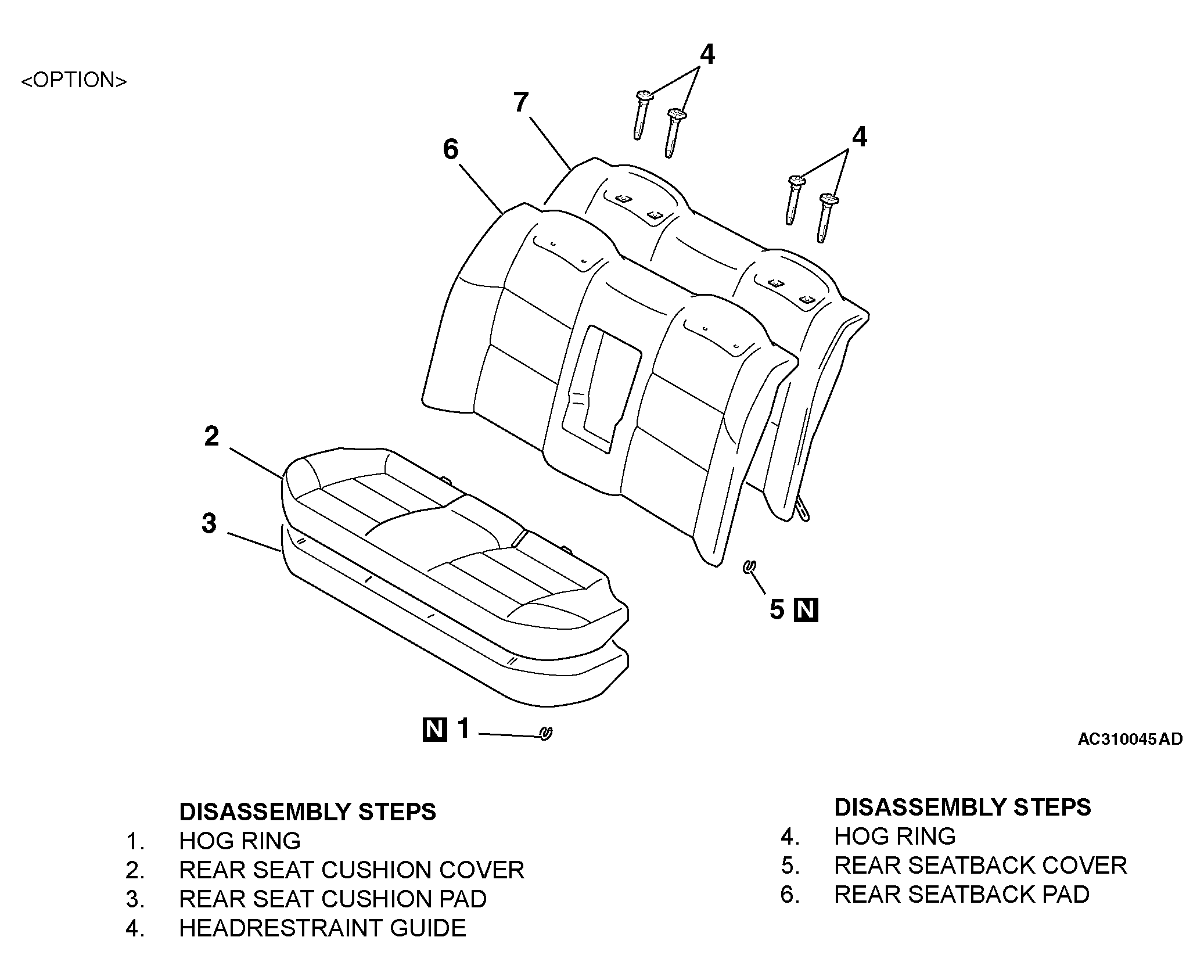 <OPTION>

4

7

4

6

2

3

5 N

N 1

AC310045 AD

DISASSEMBLY STEPS
1. HOG RING
2. REAR SEAT CUSHION COVER
3. REAR SEAT CUSHION PAD
4. HEADRESTRAINT GUIDE

DISASSEMBLY STEPS
4. HOG RING
5. REAR SEATBACK COVER
6. REAR SEATBACK PAD