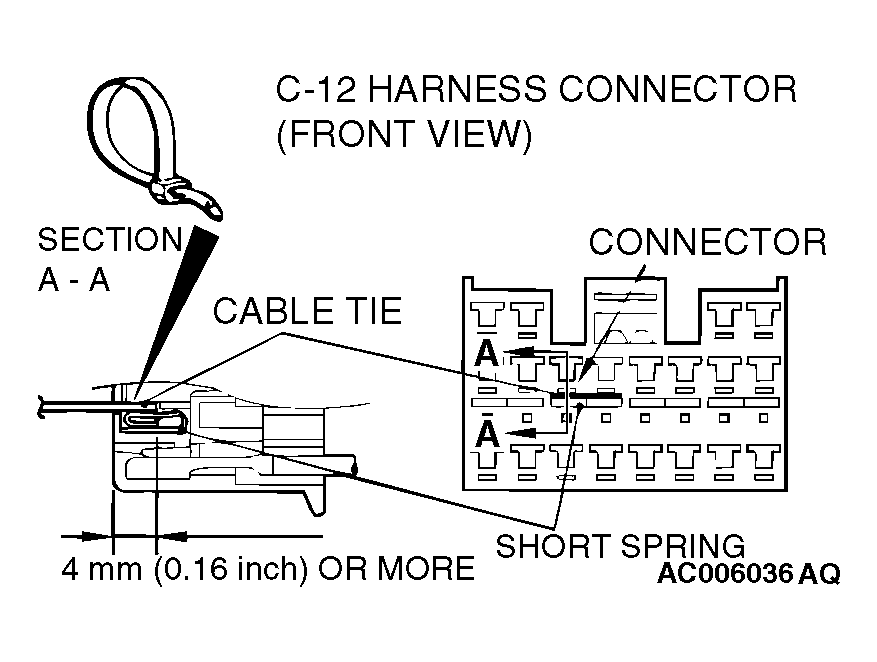 C-12 HARNESS CONNECTOR
(FRONT VIEW)

SECTION
A - A

CONNECTOR

CABLE TIE

A

A

SHORT SPRING

4 mm (0.16 inch) OR MORE

AC006036 AQ