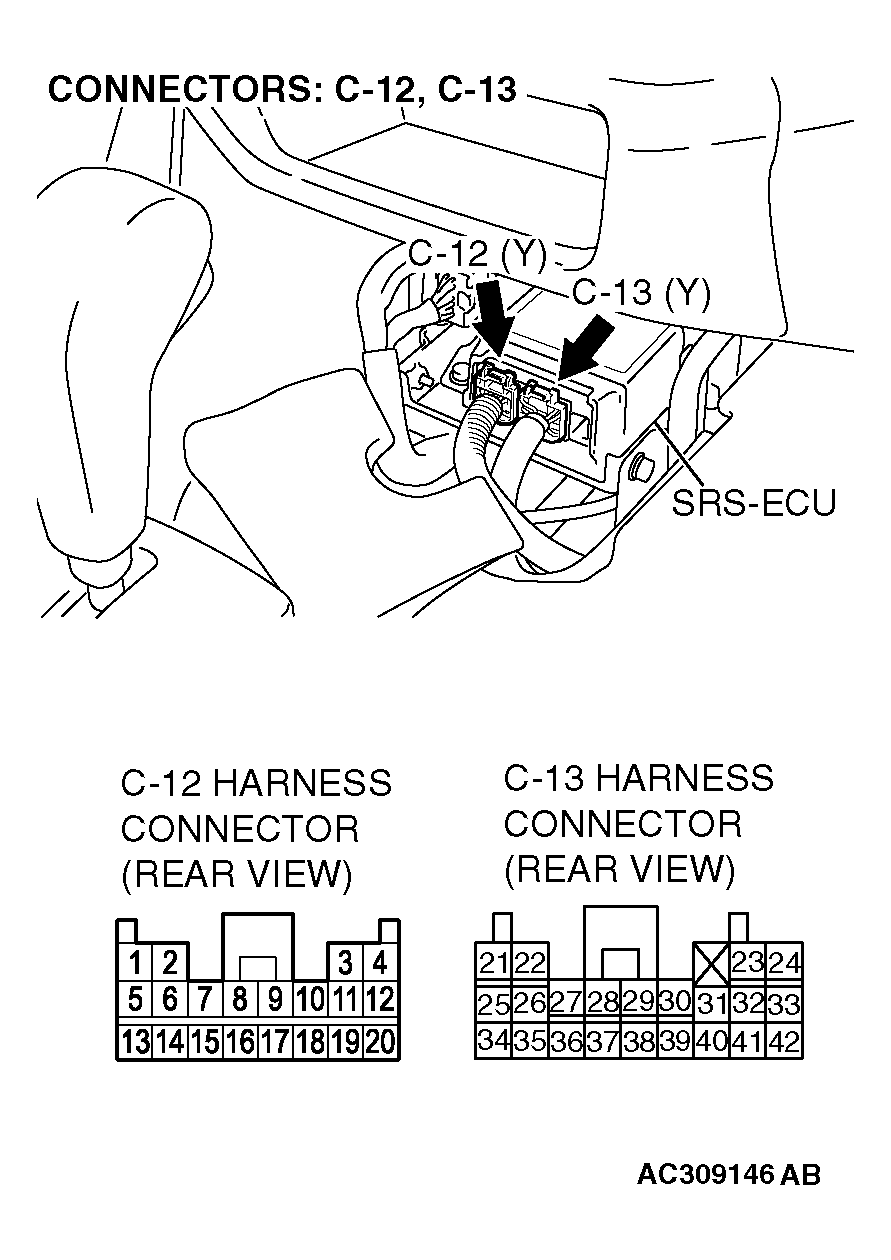 CONNECTORS: C-12, C-13

C-12 (Y)

C-13 (Y)

SRS-ECU

C-12 HARNESS CONNECTOR (REAR VIEW)

1 2 3 4
5 6 7 8 9 10 11 12
13 14 15 16 17 18 19 20

C-13 HARNESS CONNECTOR (REAR VIEW)

21 22 23 24
25 26 27 28 29 30 31 32 33
34 35 36 37 38 39 40 41 42

AC309146 AB