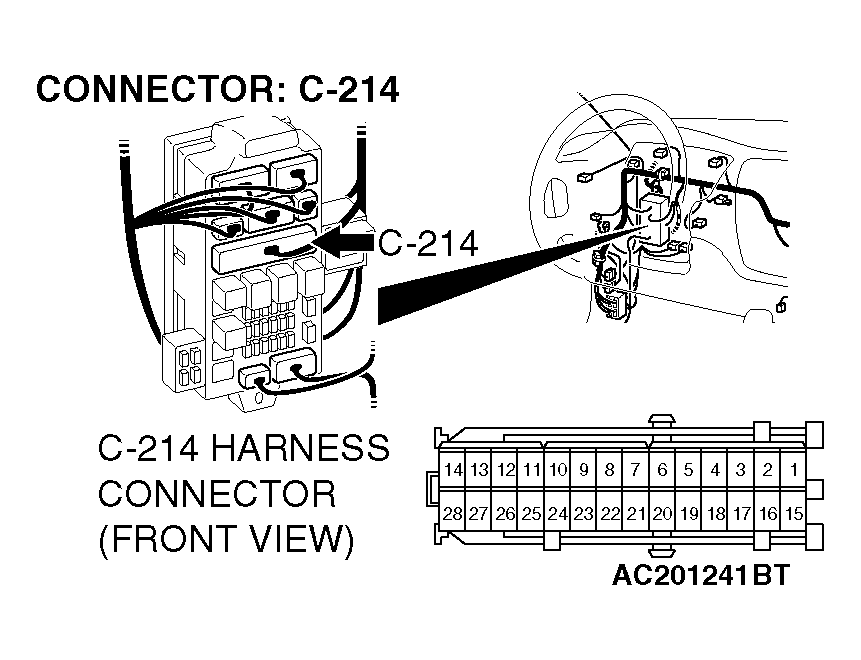 CONNECTOR: C-214

C-214

C-214 HARNESS CONNECTOR (FRONT VIEW)

| 14 | 13 | 12 | 11 | 10 | 9 | 8 | 7 | 6 | 5 | 4 | 3 | 2 | 1 |
|---|---|---|---|---|---|---|---|---|---|---|---|---|---|
| 28 | 27 | 26 | 25 | 24 | 23 | 22 | 21 | 20 | 19 | 18 | 17 | 16 | 15 |

AC201241BT