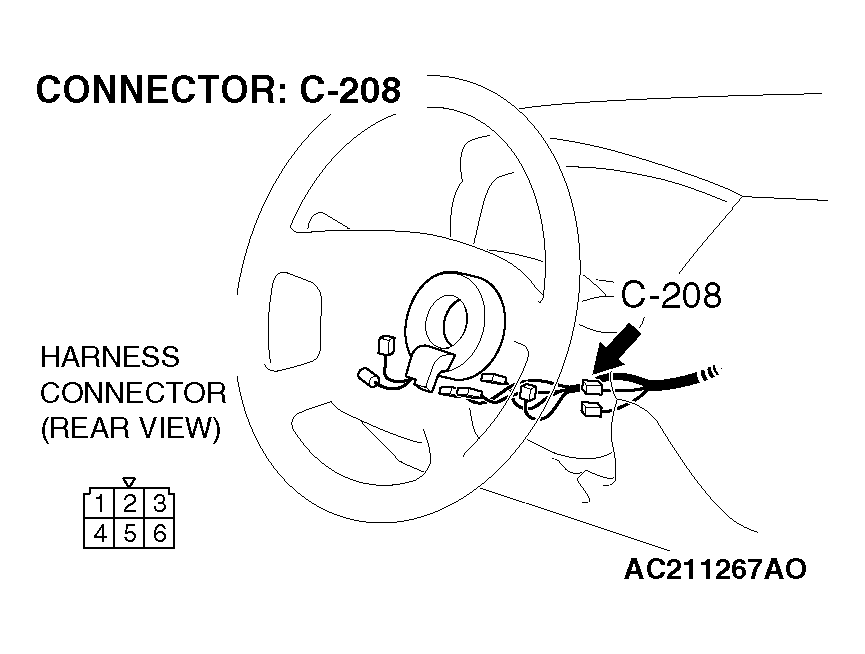 CONNECTOR: C-208

C-208

HARNESS CONNECTOR (REAR VIEW)

| 1 | 2 | 3 |
|---|---|---|
| 4 | 5 | 6 |

AC211267AO