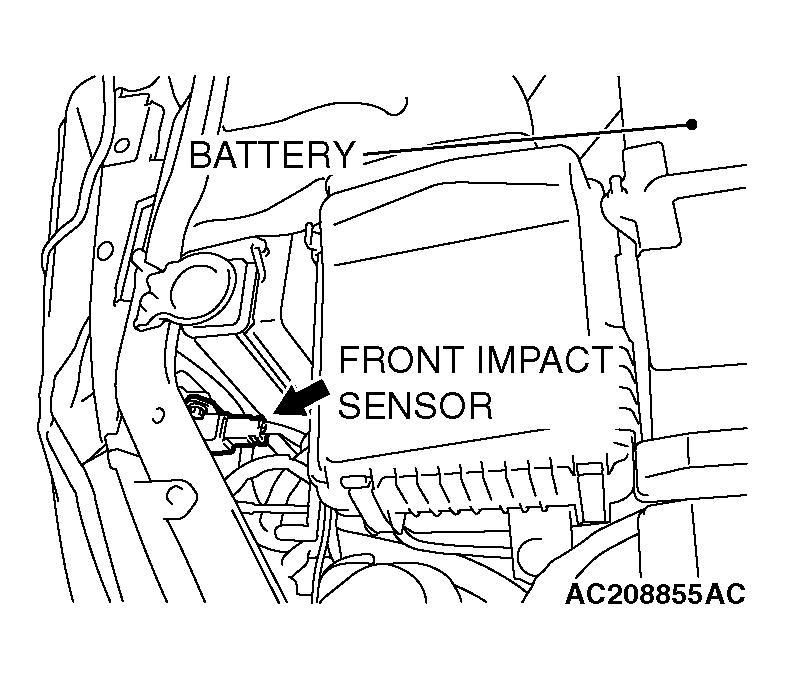 BATTERY

FRONT IMPACT SENSOR

AC208855AC