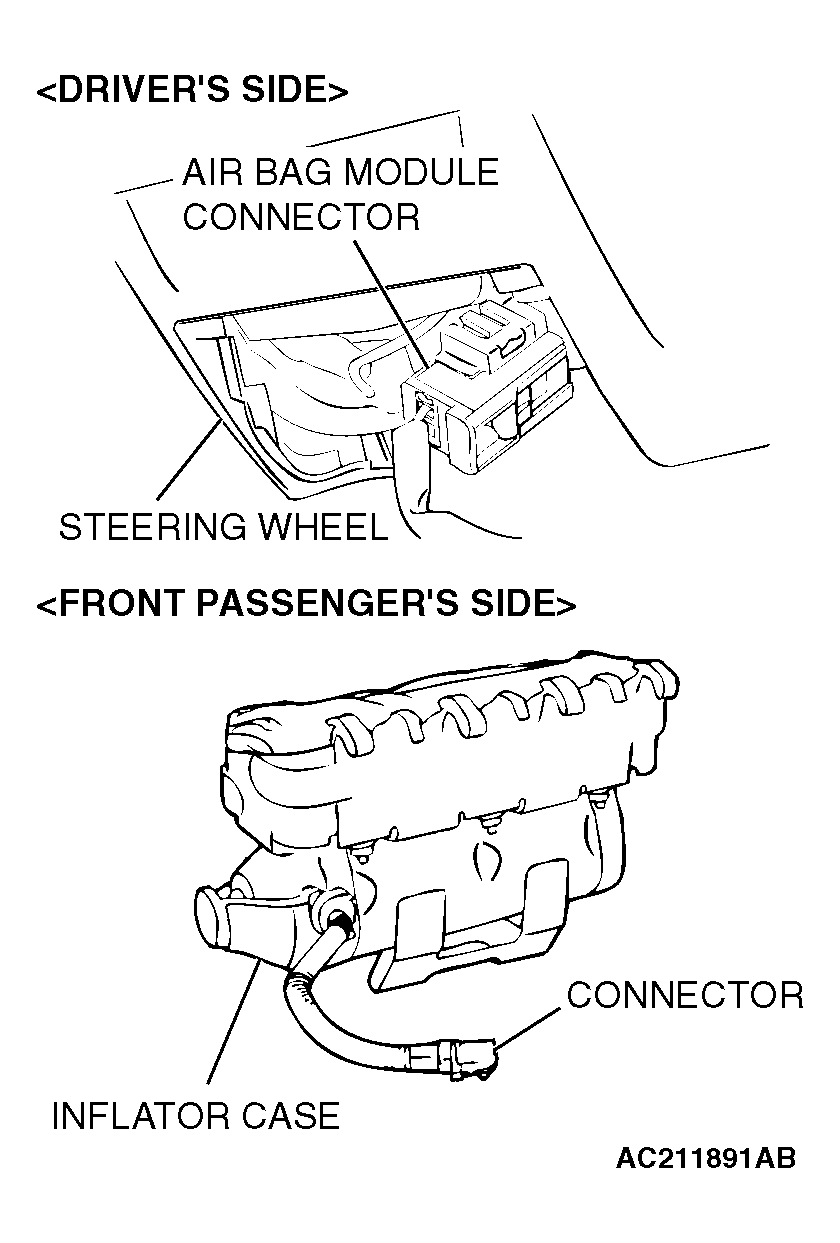 <DRIVER'S SIDE>

AIR BAG MODULE CONNECTOR

STEERING WHEEL

<FRONT PASSENGER'S SIDE>

CONNECTOR

INFLATOR CASE

AC211891AB