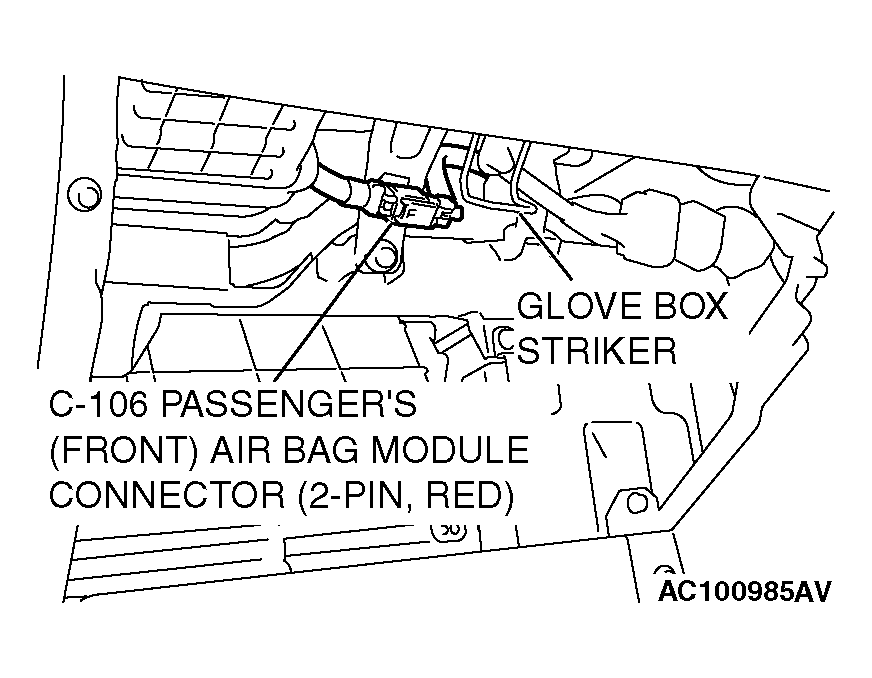 GLOVE BOX STRIKER

C-106 PASSENGER'S (FRONT) AIR BAG MODULE CONNECTOR (2-PIN, RED)

AC100985AV