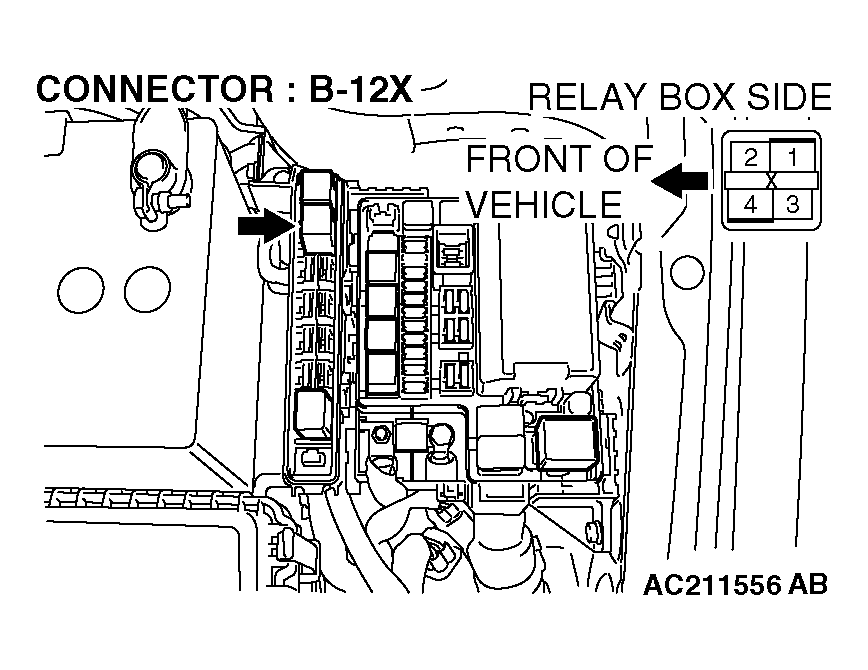 CONNECTOR : B-12X

RELAY BOX SIDE

FRONT OF VEHICLE

2 1
X
4 3

AC211556 AB