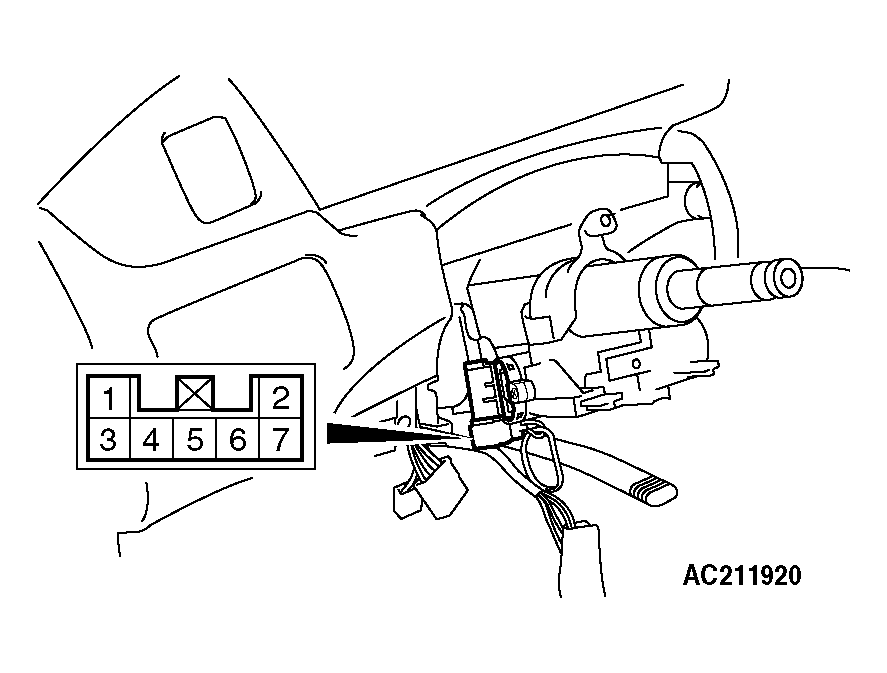 1 2
3 4 5 6 7

AC211920