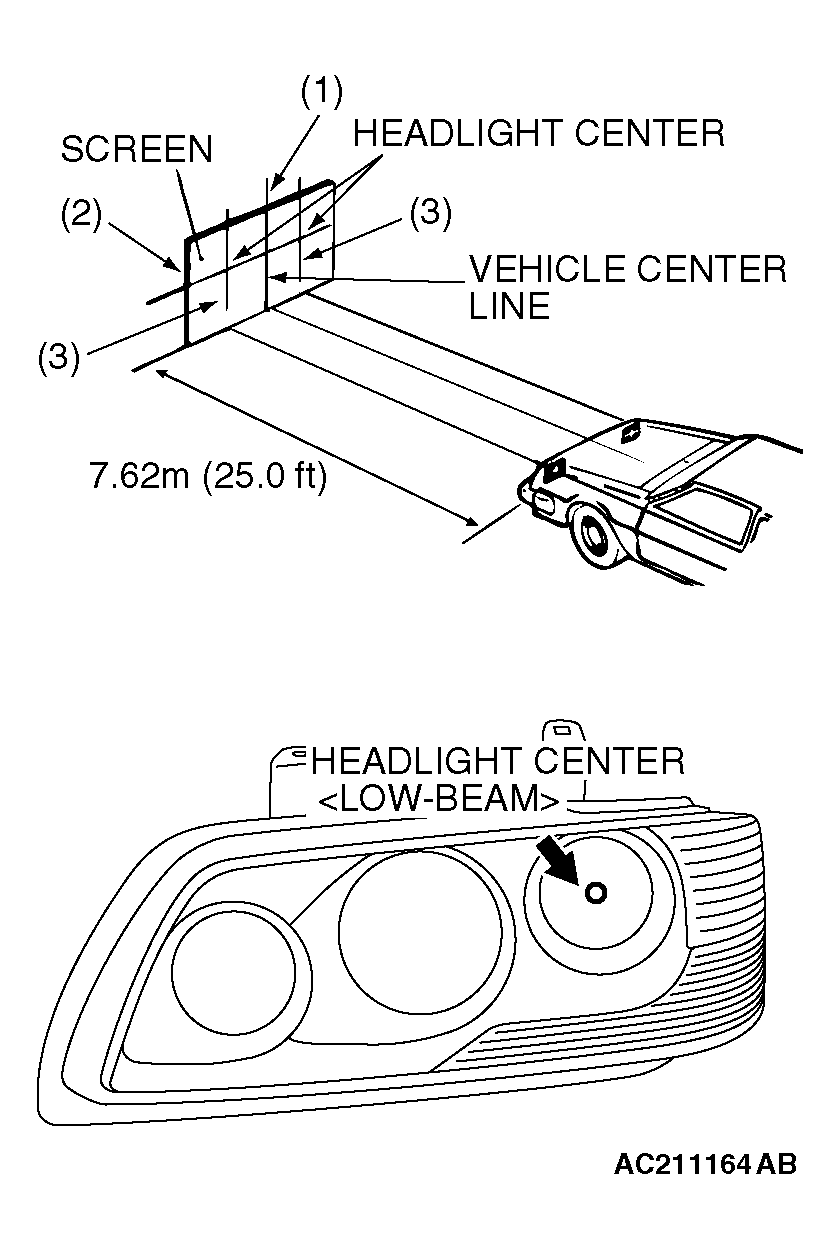 (1)
SCREEN
HEADLIGHT CENTER
(2)
(3)
VEHICLE CENTER LINE
(3)
7.62m (25.0 ft)

HEADLIGHT CENTER <LOW-BEAM>

AC211164 AB