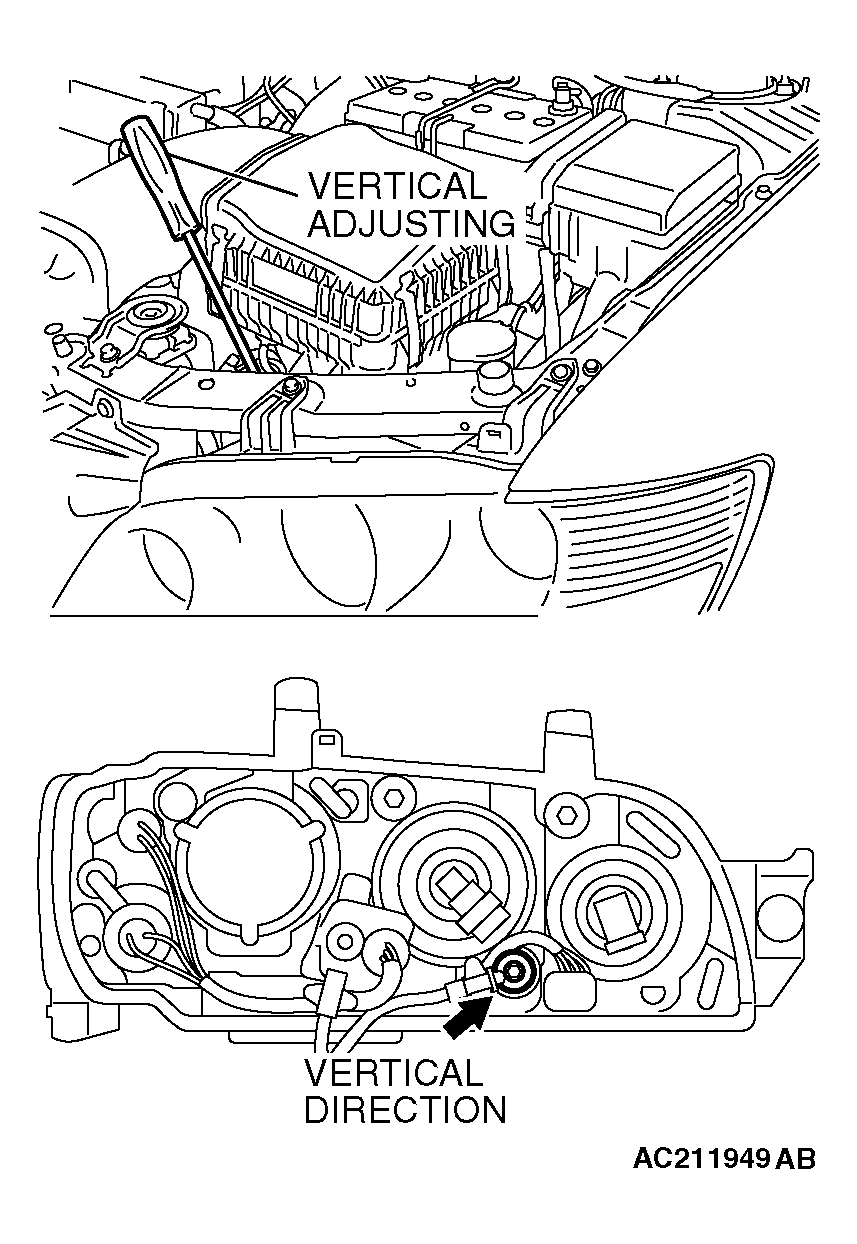 VERTICAL ADJUSTING

VERTICAL DIRECTION

AC211949 AB