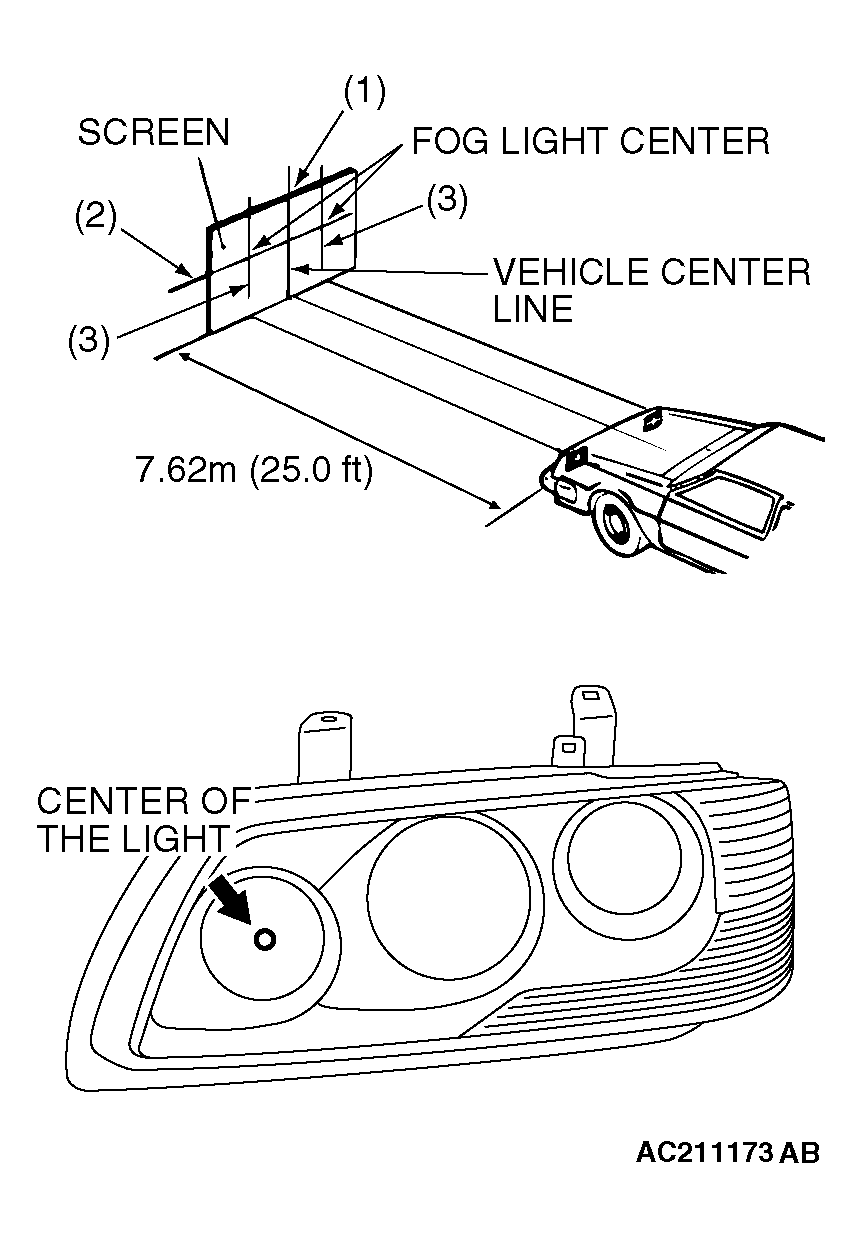 (1)
SCREEN
FOG LIGHT CENTER
(2)
(3)
VEHICLE CENTER LINE
(3)
7.62m (25.0 ft)

CENTER OF THE LIGHT

AC211173 AB