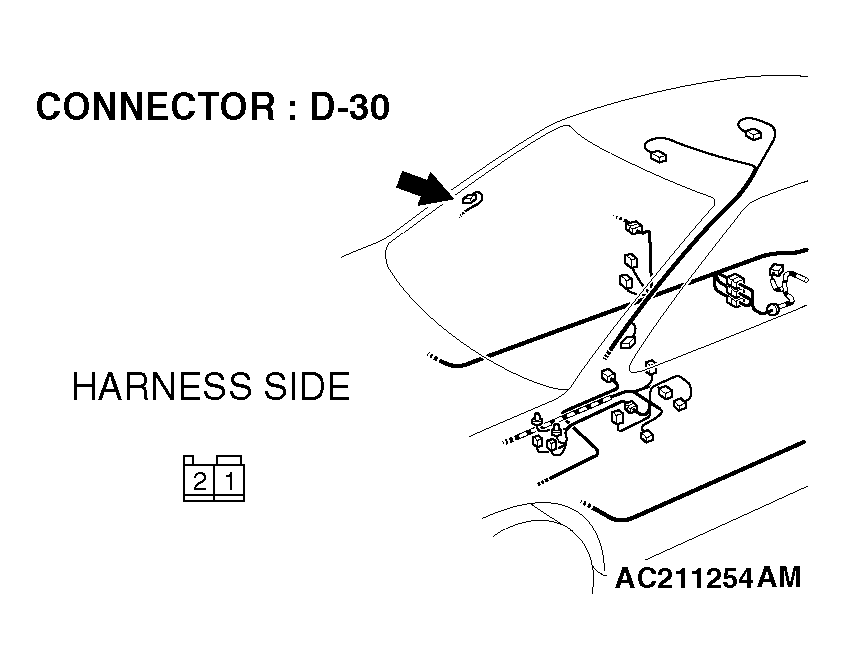 CONNECTOR : D-30

HARNESS SIDE

2 1

AC211254AM