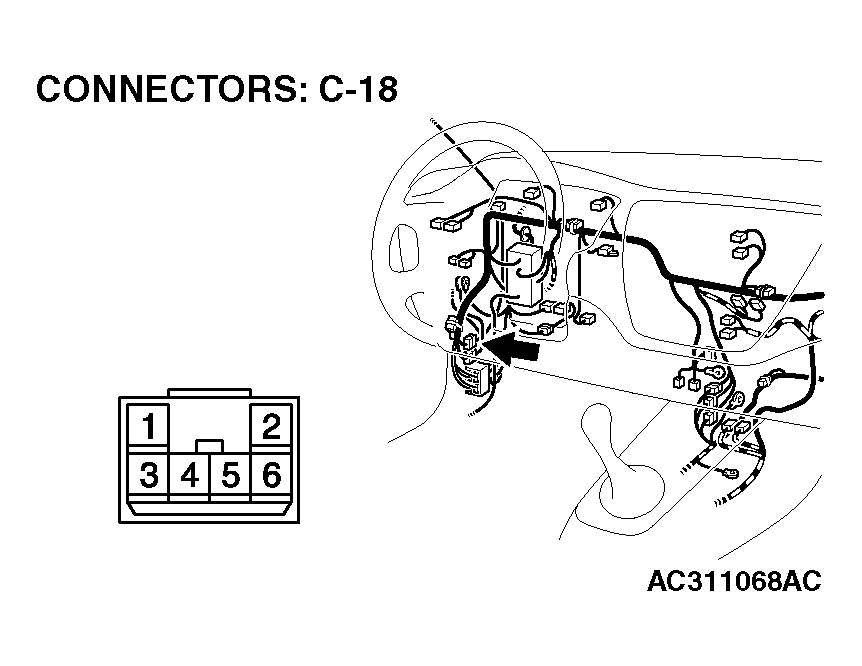 CONNECTORS: C-18

1 2
3 4 5 6

AC311068AC