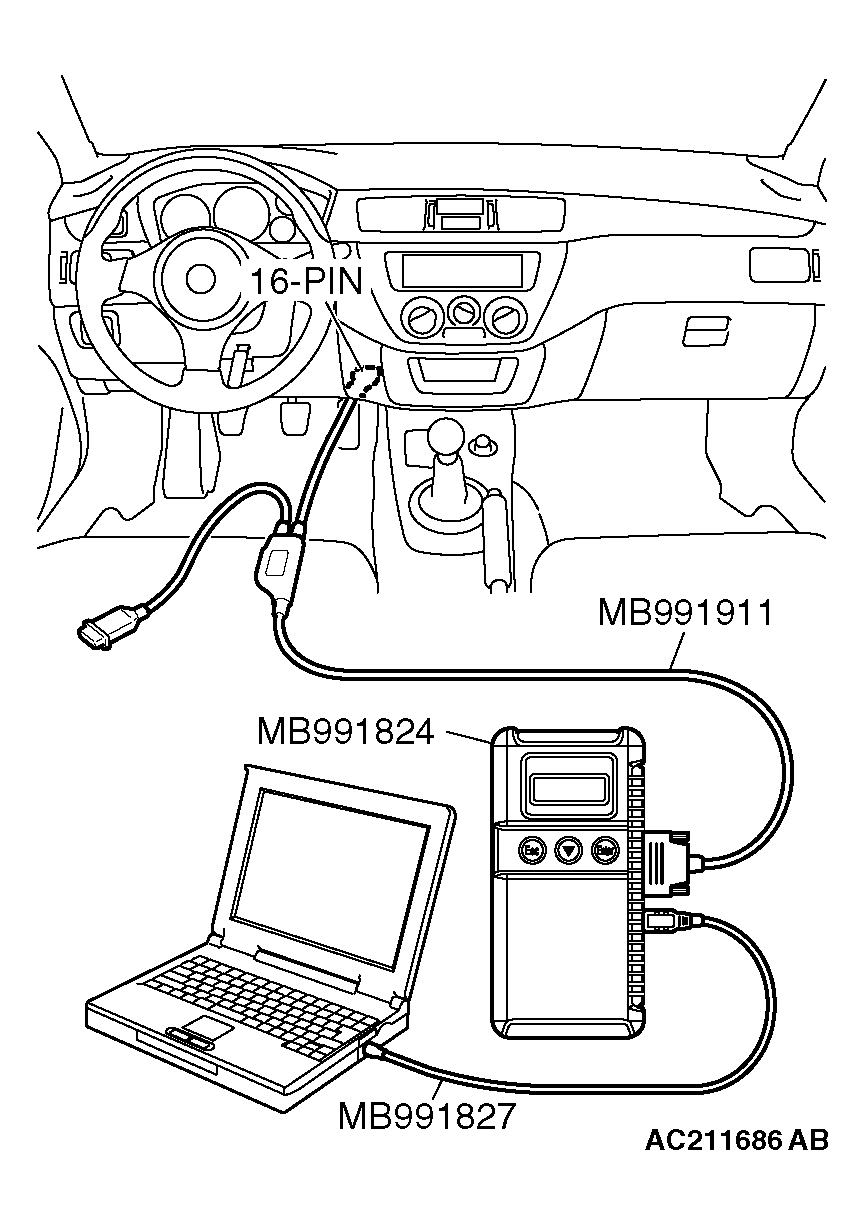 16-PIN

MB991911

MB991824

Esc

Enter

MB991827

AC211686 AB