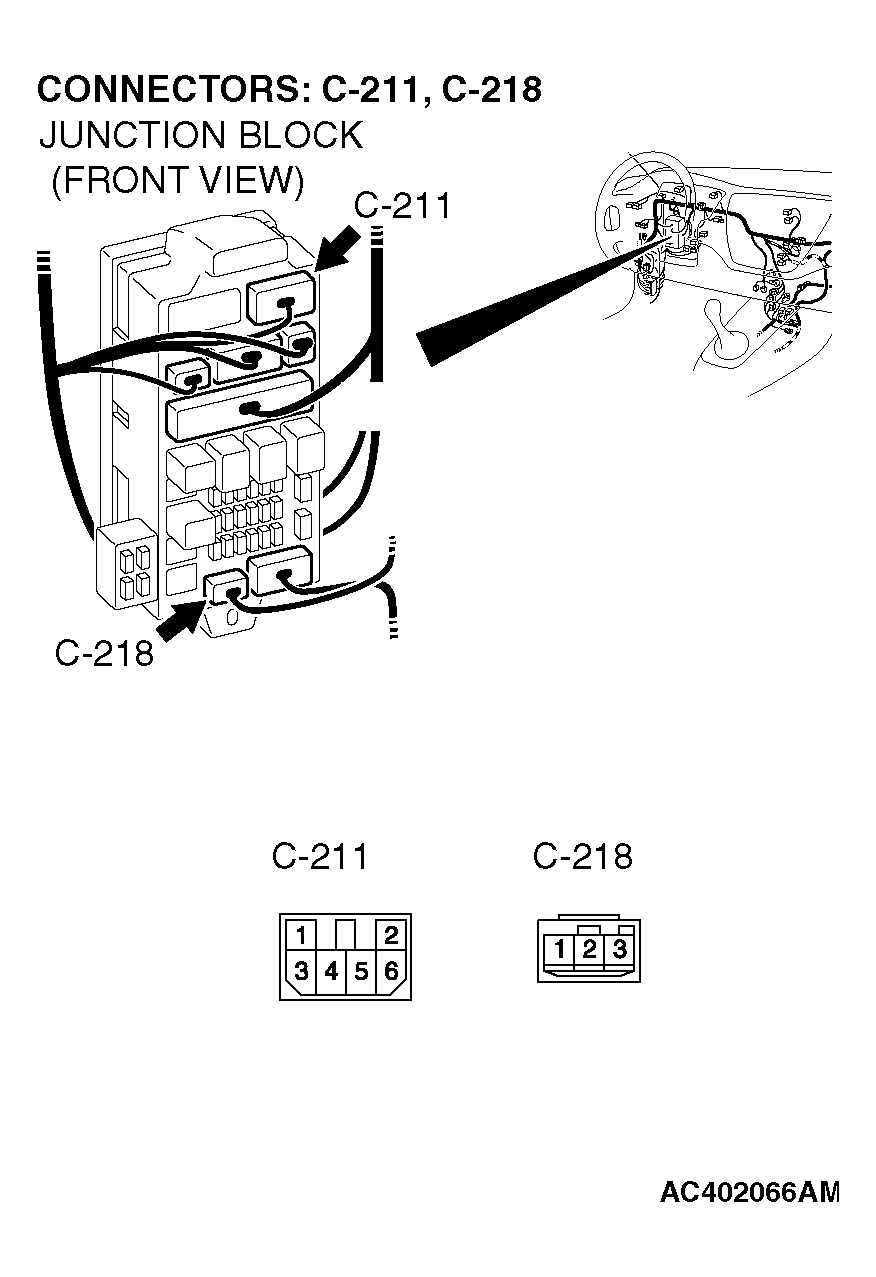 CONNECTORS: C-211, C-218
JUNCTION BLOCK
(FRONT VIEW)

C-211

C-218

C-211

1 2
3 4 5 6

C-218

1 2 3

AC402066AM