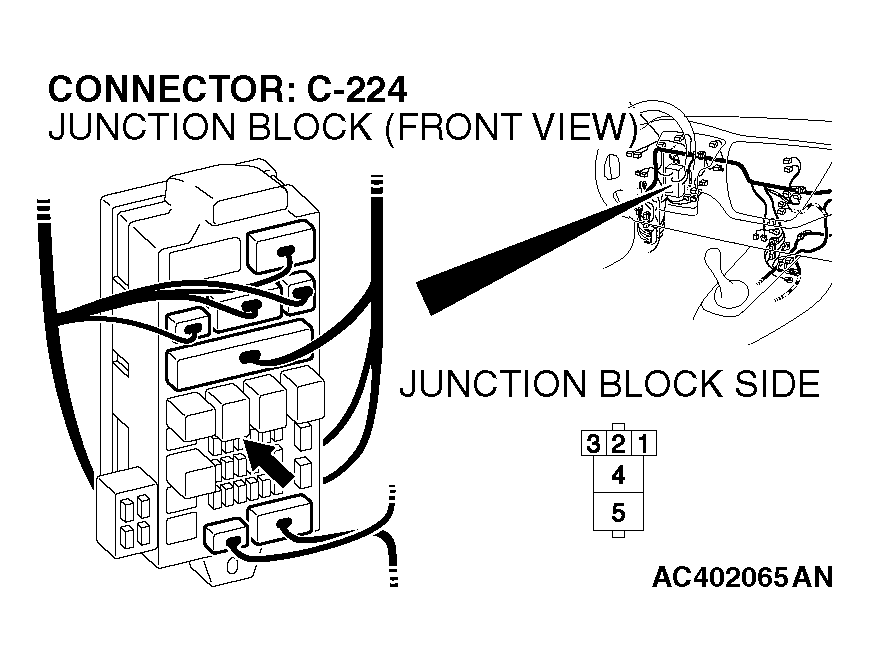 CONNECTOR: C-224
JUNCTION BLOCK (FRONT VIEW)

JUNCTION BLOCK SIDE

3 2 1
4
5

AC402065AN