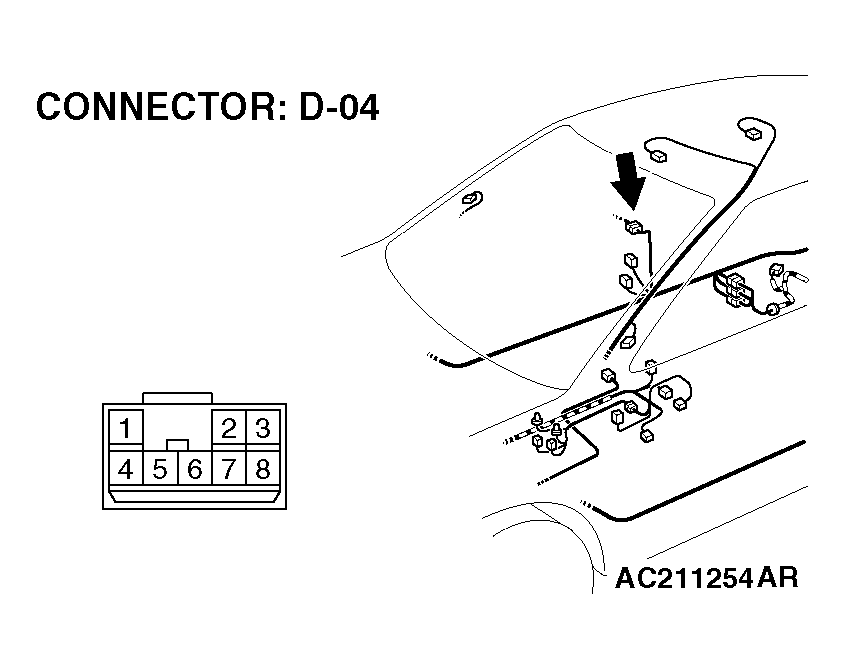 CONNECTOR: D-04

1 2 3
4 5 6 7 8

AC211254AR