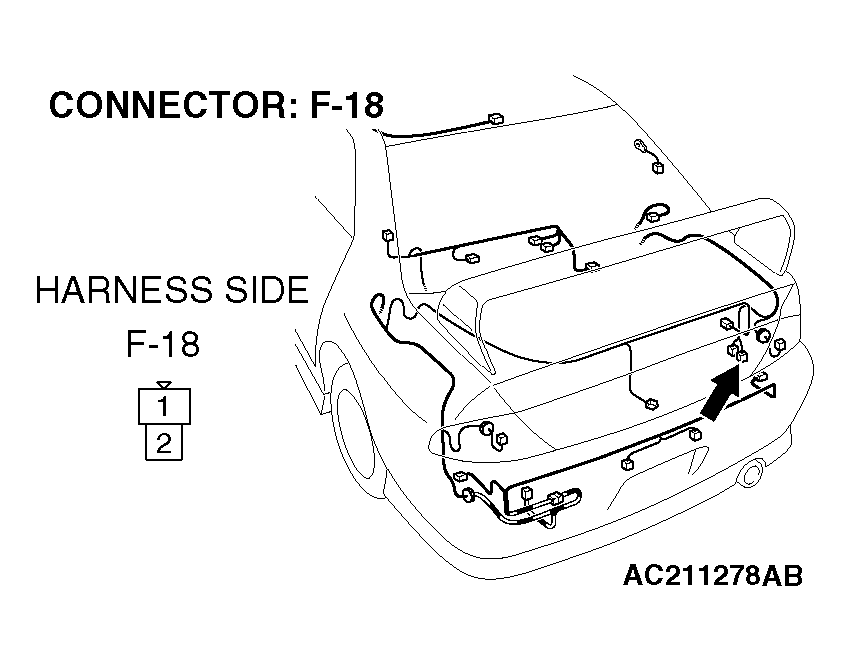 CONNECTOR: F-18

HARNESS SIDE

F-18

1
2

AC211278AB