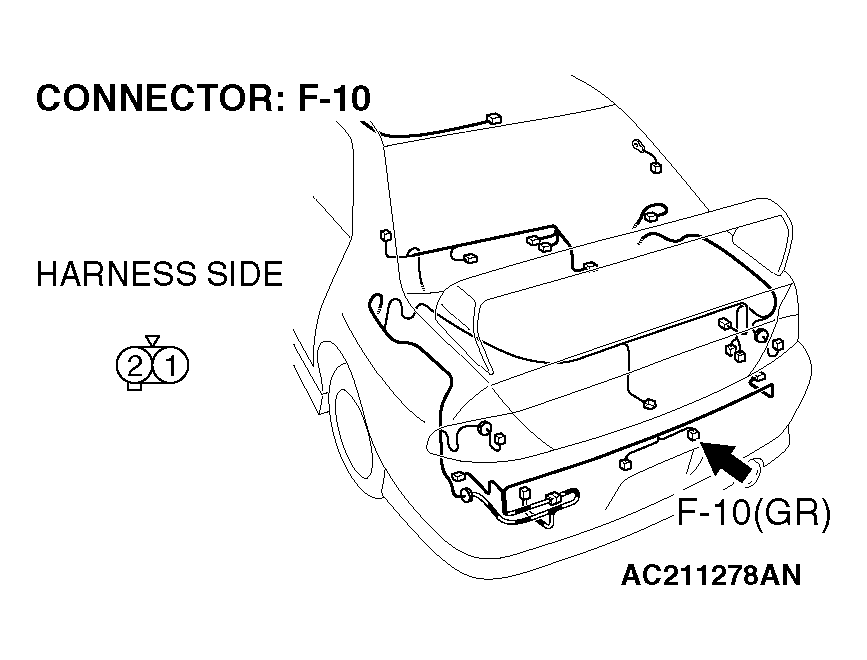 CONNECTOR: F-10

HARNESS SIDE

2 1

F-10(GR)

AC211278AN