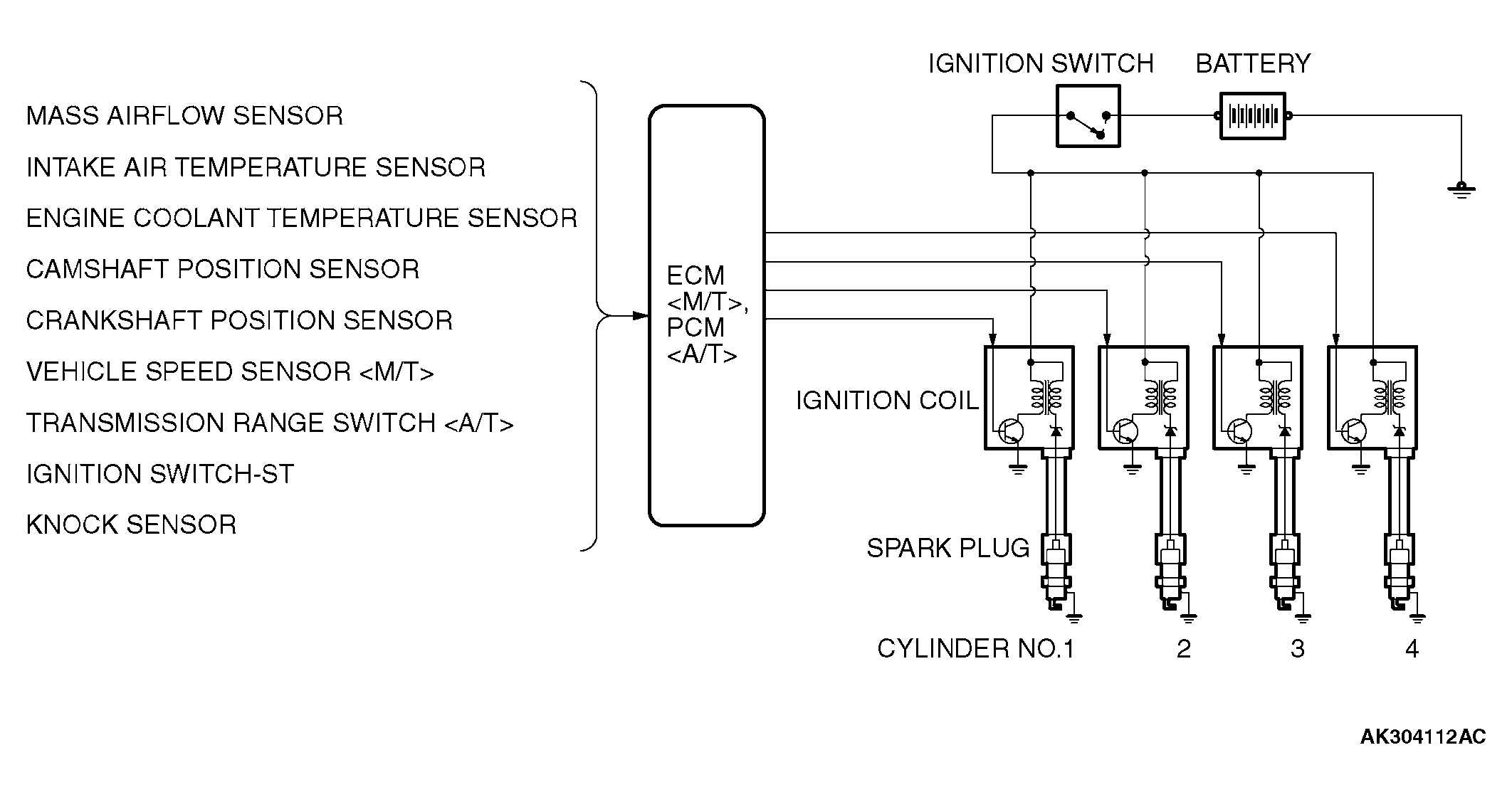 IGNITION SWITCH BATTERY

MASS AIRFLOW SENSOR
INTAKE AIR TEMPERATURE SENSOR
ENGINE COOLANT TEMPERATURE SENSOR
CAMSHAFT POSITION SENSOR
CRANKSHAFT POSITION SENSOR
VEHICLE SPEED SENSOR <M/T>
TRANSMISSION RANGE SWITCH <A/T>
IGNITION SWITCH-ST
KNOCK SENSOR

ECM <M/T>, PCM <A/T>

IGNITION COIL

SPARK PLUG

CYLINDER NO.1 2 3 4

AK304112AC