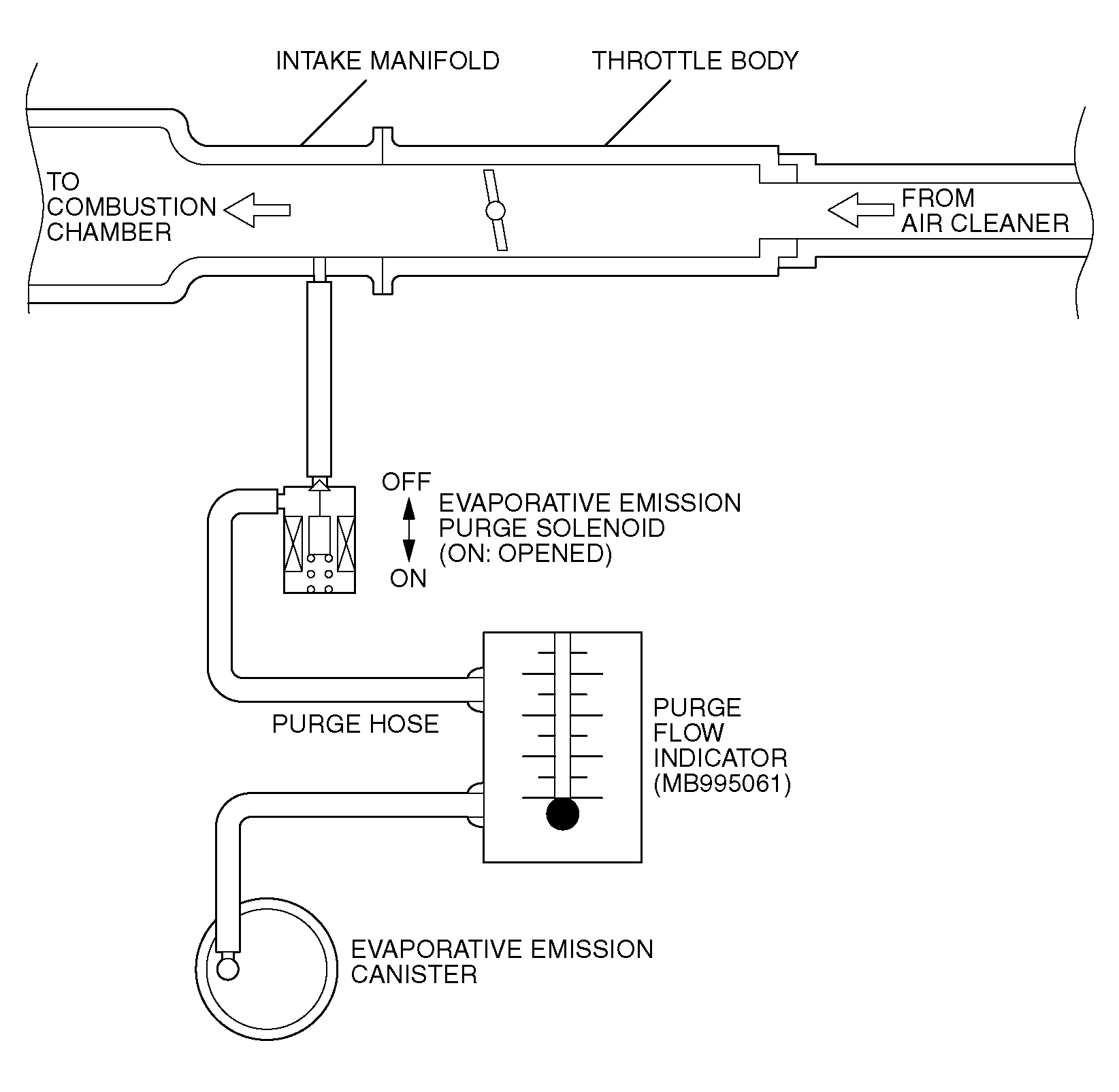 INTAKE MANIFOLD
THROTTLE BODY

TO
COMBUSTION
CHAMBER

FROM
AIR CLEANER

OFF
ON

EVAPORATIVE EMISSION
PURGE SOLENOID
(ON: OPENED)

PURGE HOSE

PURGE
FLOW
INDICATOR
(MB995061)

EVAPORATIVE EMISSION
CANISTER