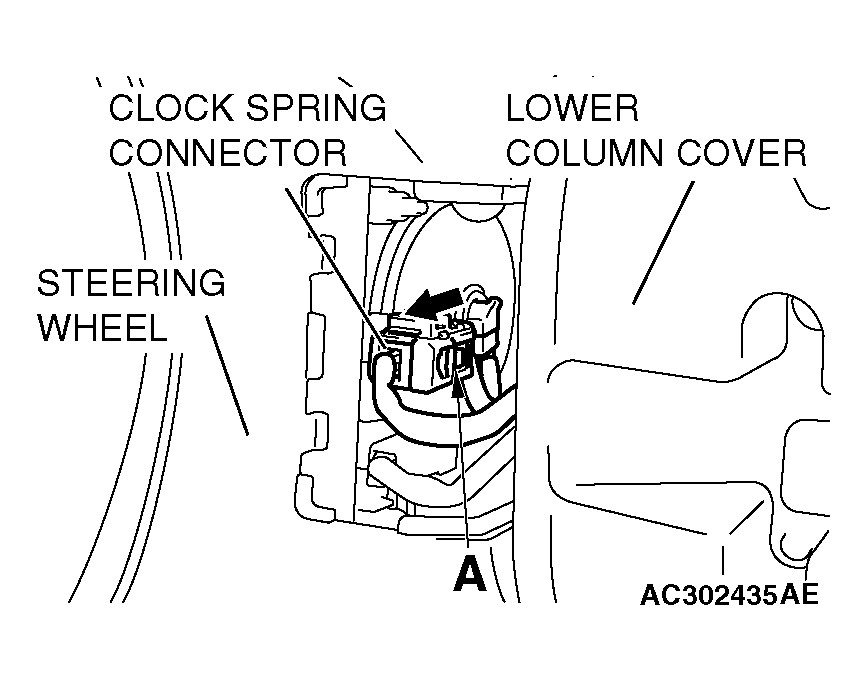 CLOCK SPRING CONNECTOR

LOWER COLUMN COVER

STEERING WHEEL

A

AC302435AE