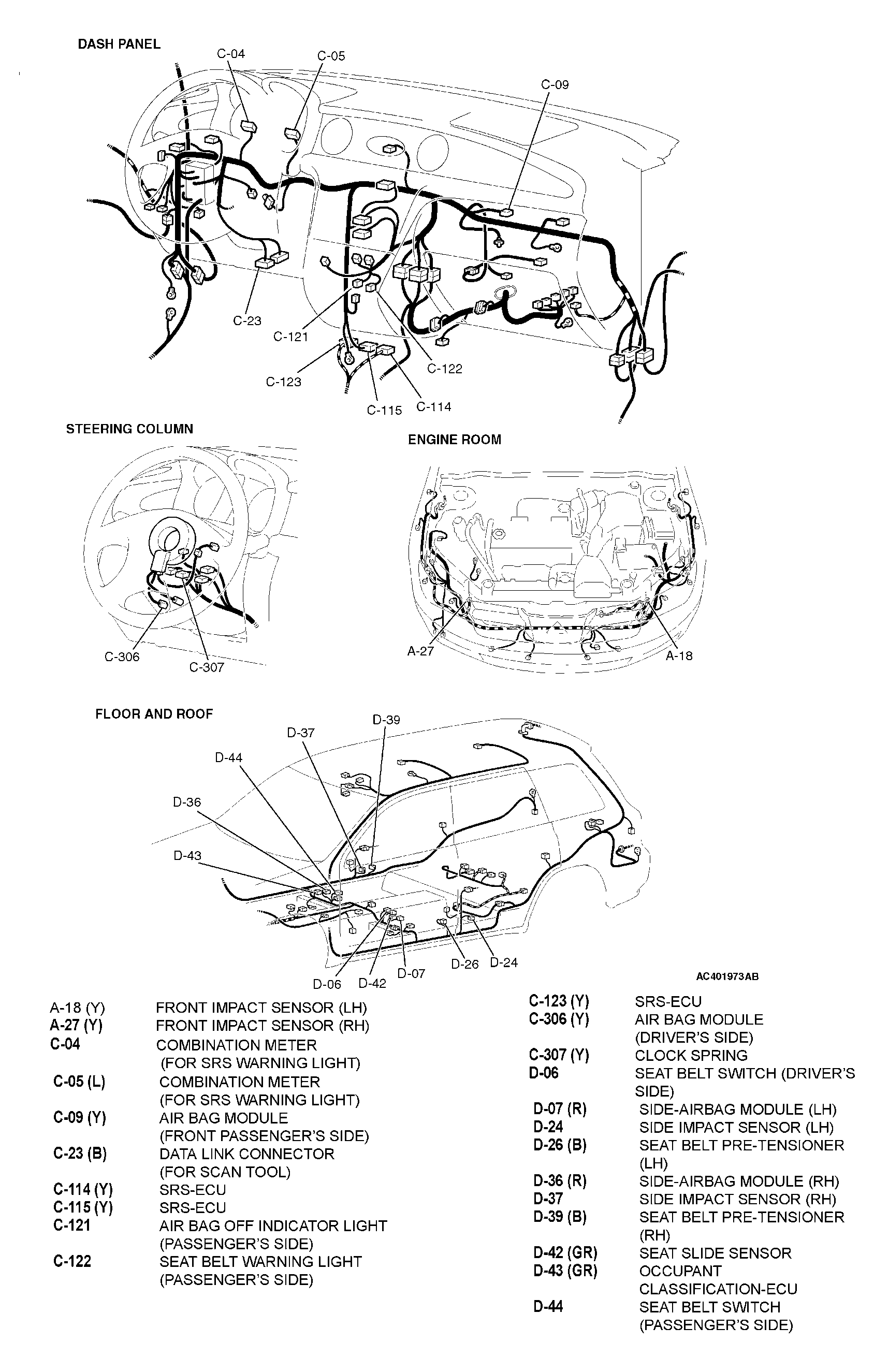 DASH PANEL

C-04
C-05
C-09
C-23
C-121
C-123
C-122
C-115
C-114

STEERING COLUMN

C-306
C-307

ENGINE ROOM

A-27
A-18

FLOOR AND ROOF

D-39
D-37
D-44
D-36
D-43
D-06
D-42
D-07
D-26
D-24

AC401973AB

| | |
|---|---|
| A-18 (Y) | FRONT IMPACT SENSOR (LH) |
| A-27 (Y) | FRONT IMPACT SENSOR (RH) |
| C-04 | COMBINATION METER (FOR SRS WARNING LIGHT) |
| C-05 (L) | COMBINATION METER (FOR SRS WARNING LIGHT) |
| C-09 (Y) | AIR BAG MODULE (FRONT PASSENGER'S SIDE) |
| C-23 (B) | DATA LINK CONNECTOR (FOR SCAN TOOL) |
| C-114 (Y) | SRS-ECU |
| C-115 (Y) | SRS-ECU |
| C-121 | AIR BAG OFF INDICATOR LIGHT (PASSENGER'S SIDE) |
| C-122 | SEAT BELT WARNING LIGHT (PASSENGER'S SIDE) |

| | |
|---|---|
| C-123 (Y) | SRS-ECU |
| C-306 (Y) | AIR BAG MODULE (DRIVER'S SIDE) |
| C-307 (Y) | CLOCK SPRING |
| D-06 | SEAT BELT SWITCH (DRIVER'S SIDE) |
| D-07 (R) | SIDE-AIRBAG MODULE (LH) |
| D-24 | SIDE IMPACT SENSOR (LH) |
| D-26 (B) | SEAT BELT PRE-TENSIONER (LH) |
| D-36 (R) | SIDE-AIRBAG MODULE (RH) |
| D-37 | SIDE IMPACT SENSOR (RH) |
| D-39 (B) | SEAT BELT PRE-TENSIONER (RH) |
| D-42 (GR) | SEAT SLIDE SENSOR |
| D-43 (GR) | OCCUPANT CLASSIFICATION-ECU |
| D-44 | SEAT BELT SWITCH (PASSENGER'S SIDE) |