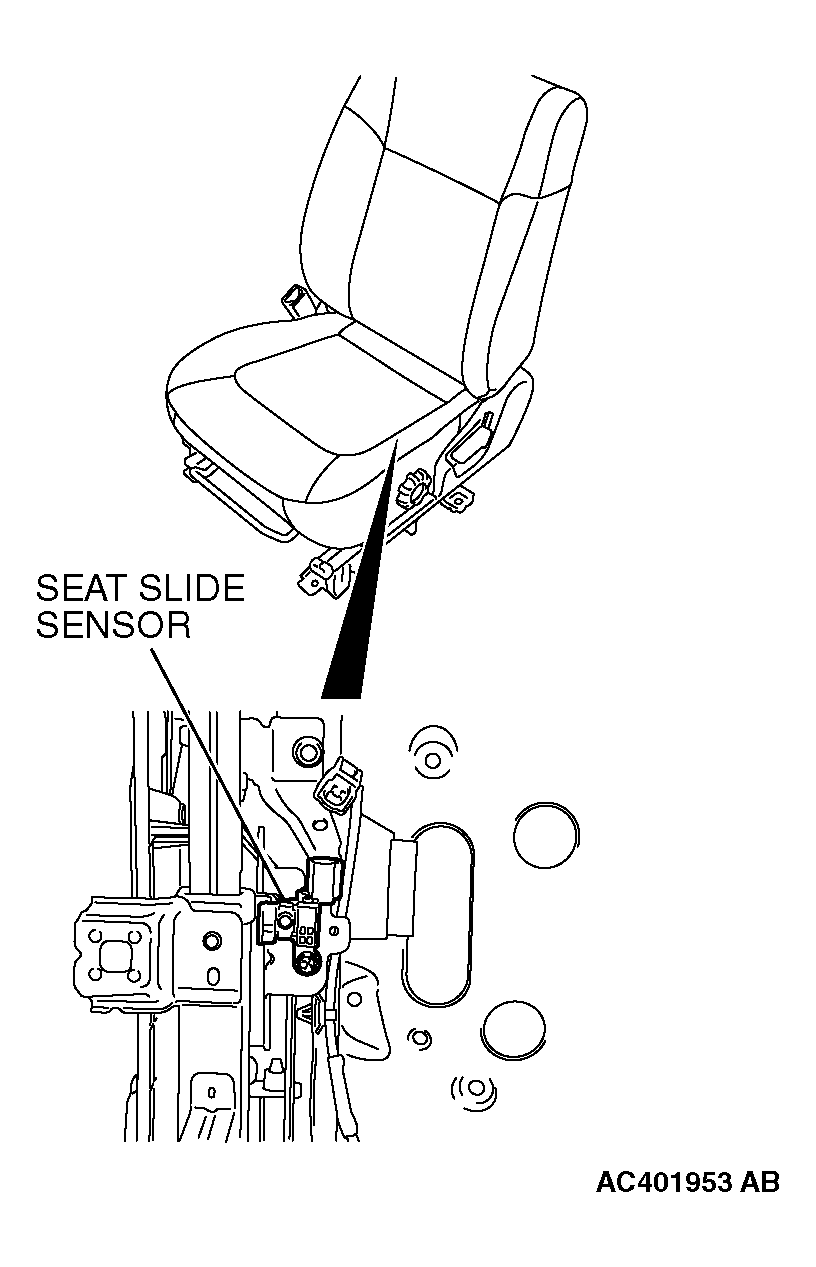 SEAT SLIDE SENSOR

AC401953 AB