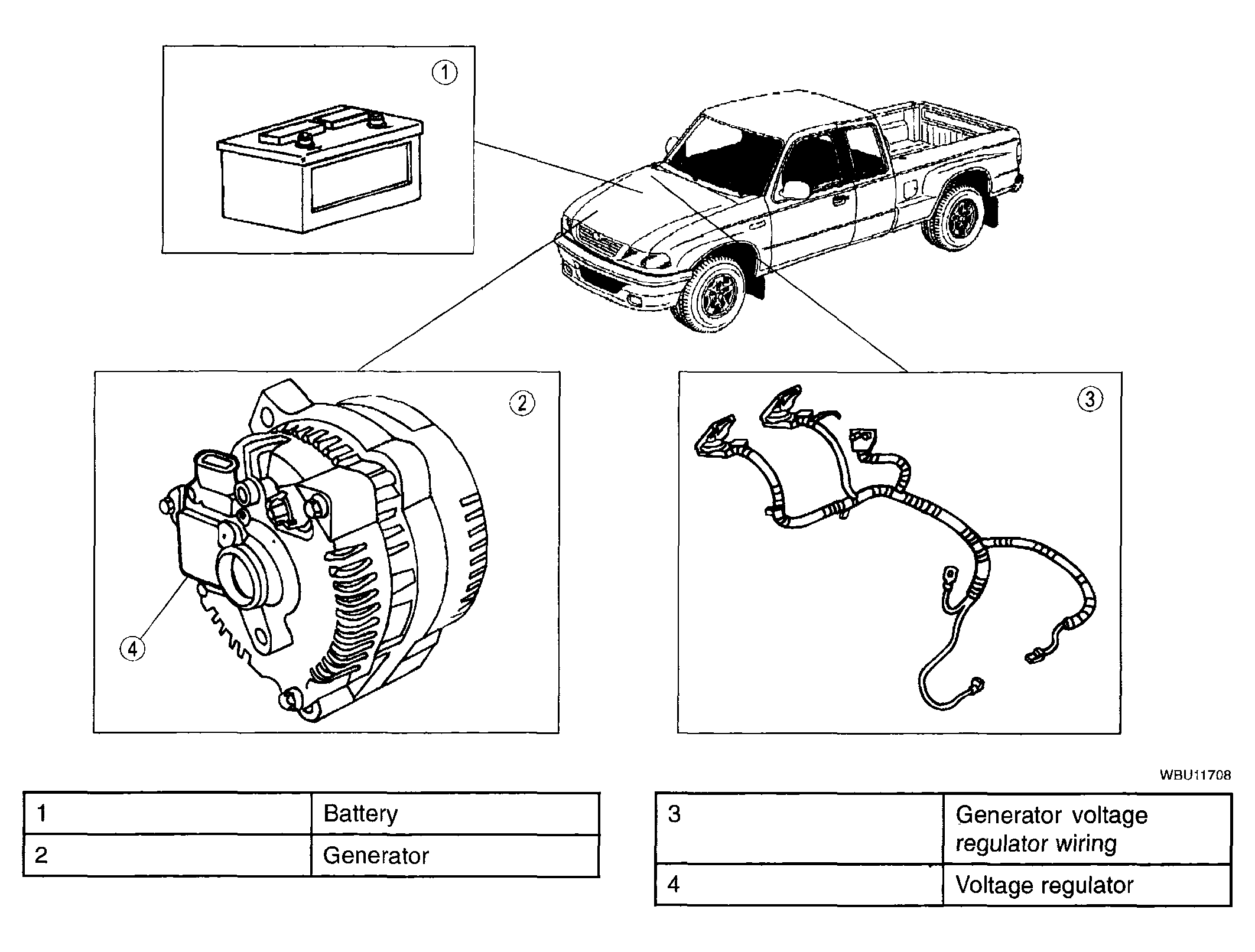 1

2

3

4

WBU11708

| 1 | Battery |
|---|---|
| 2 | Generator |

| 3 | Generator voltage regulator wiring |
|---|---|
| 4 | Voltage regulator |