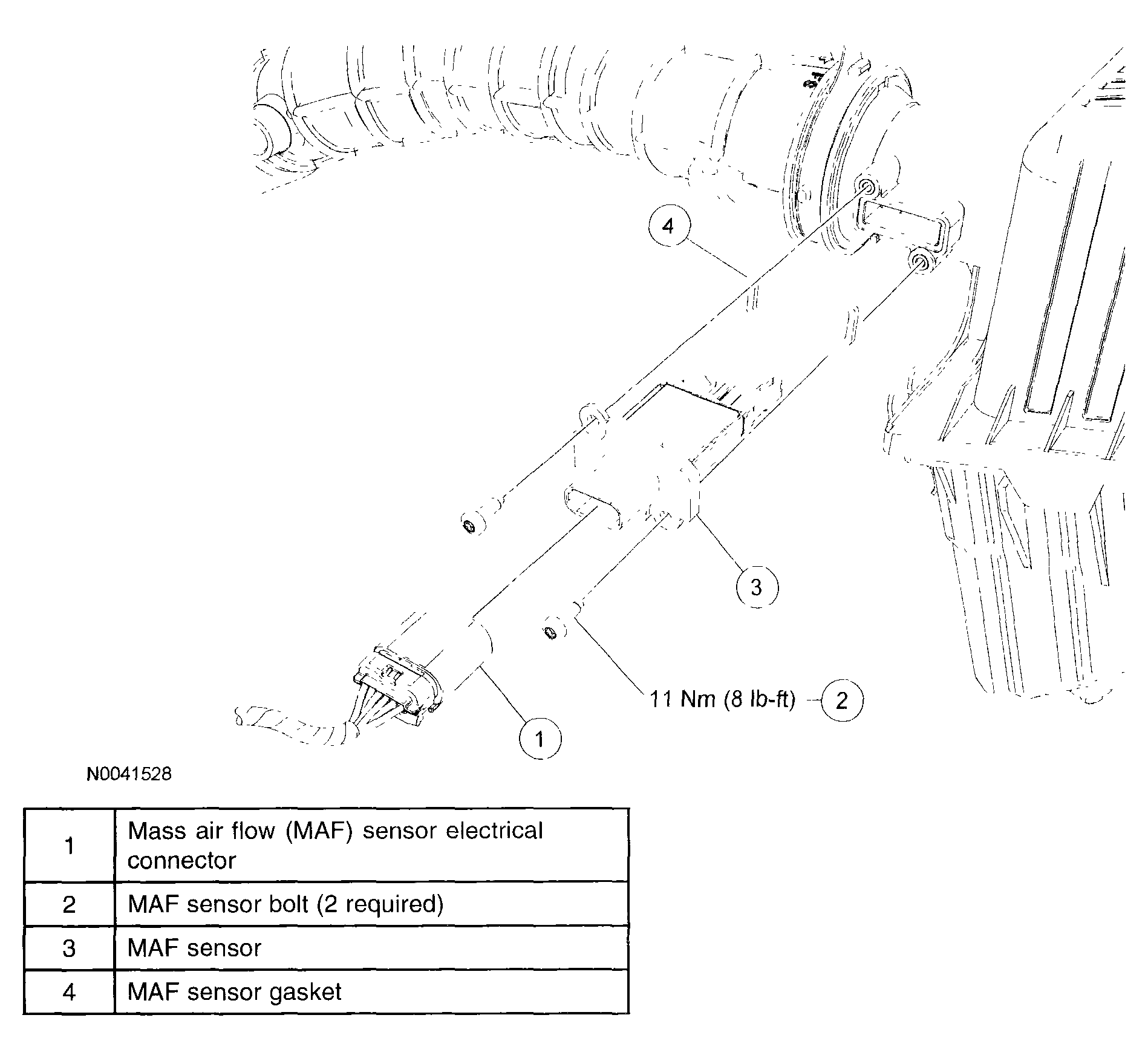 4

3

11 Nm (8 lb-ft) 2

1

N0041528

| 1 | Mass air flow (MAF) sensor electrical connector |
|---|---|
| 2 | MAF sensor bolt (2 required) |
| 3 | MAF sensor |
| 4 | MAF sensor gasket |