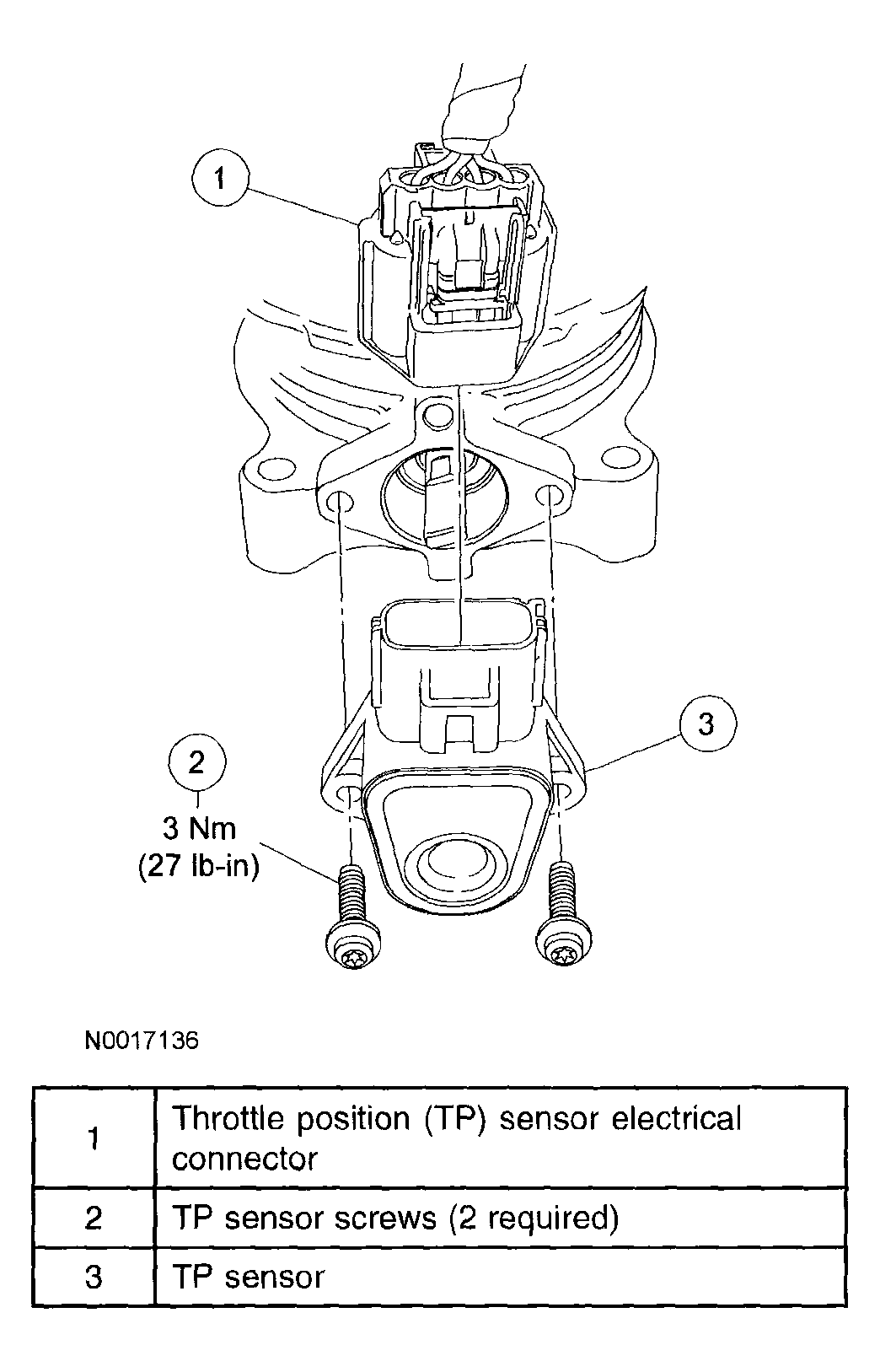 1

3

2

3 Nm
(27 lb-in)

N0017136

| 1 | Throttle position (TP) sensor electrical connector |
|---|---|
| 2 | TP sensor screws (2 required) |
| 3 | TP sensor |