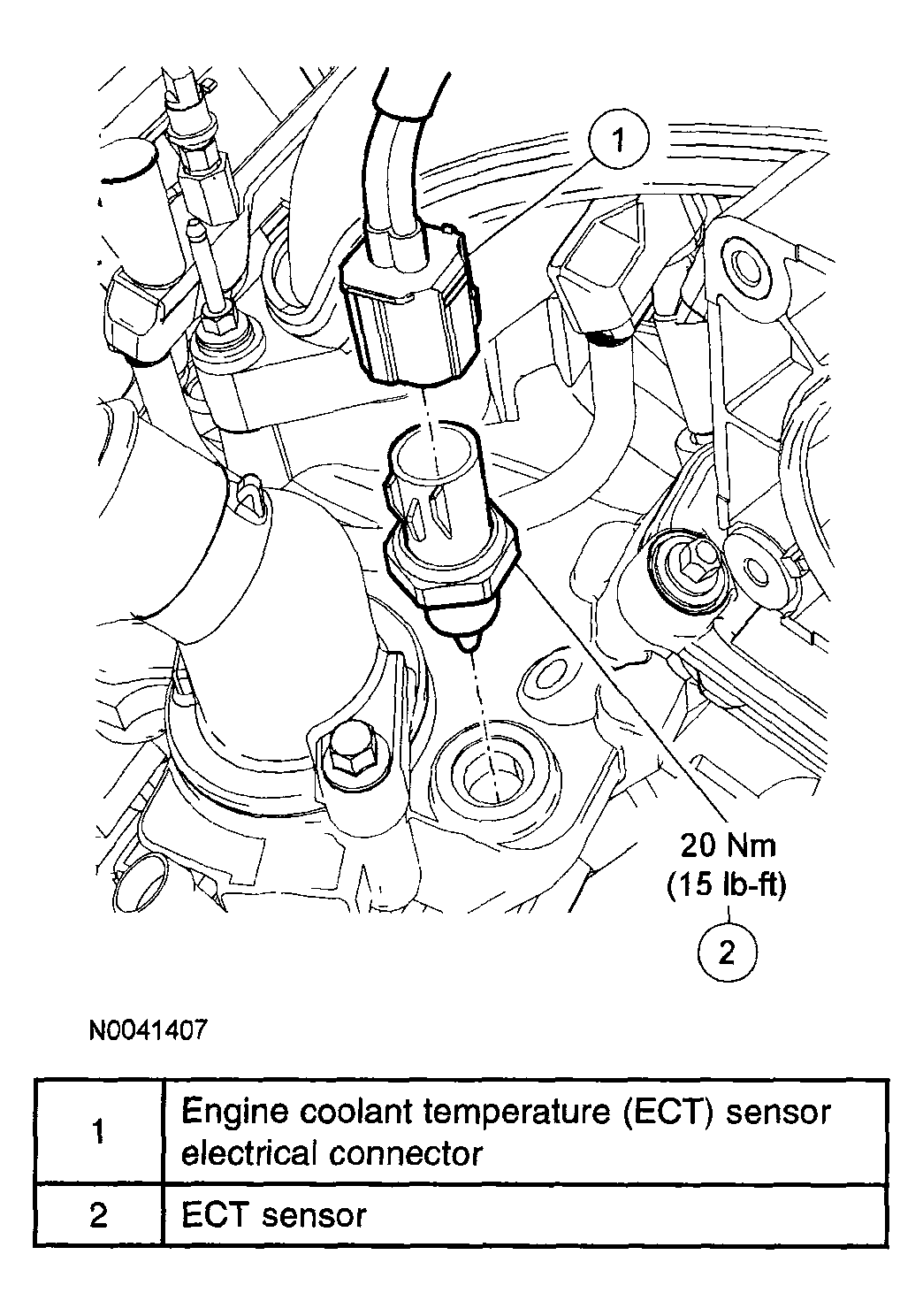 1

20 Nm
(15 lb-ft)

2

N0041407

| 1 | Engine coolant temperature (ECT) sensor electrical connector |
|---|---|
| 2 | ECT sensor |