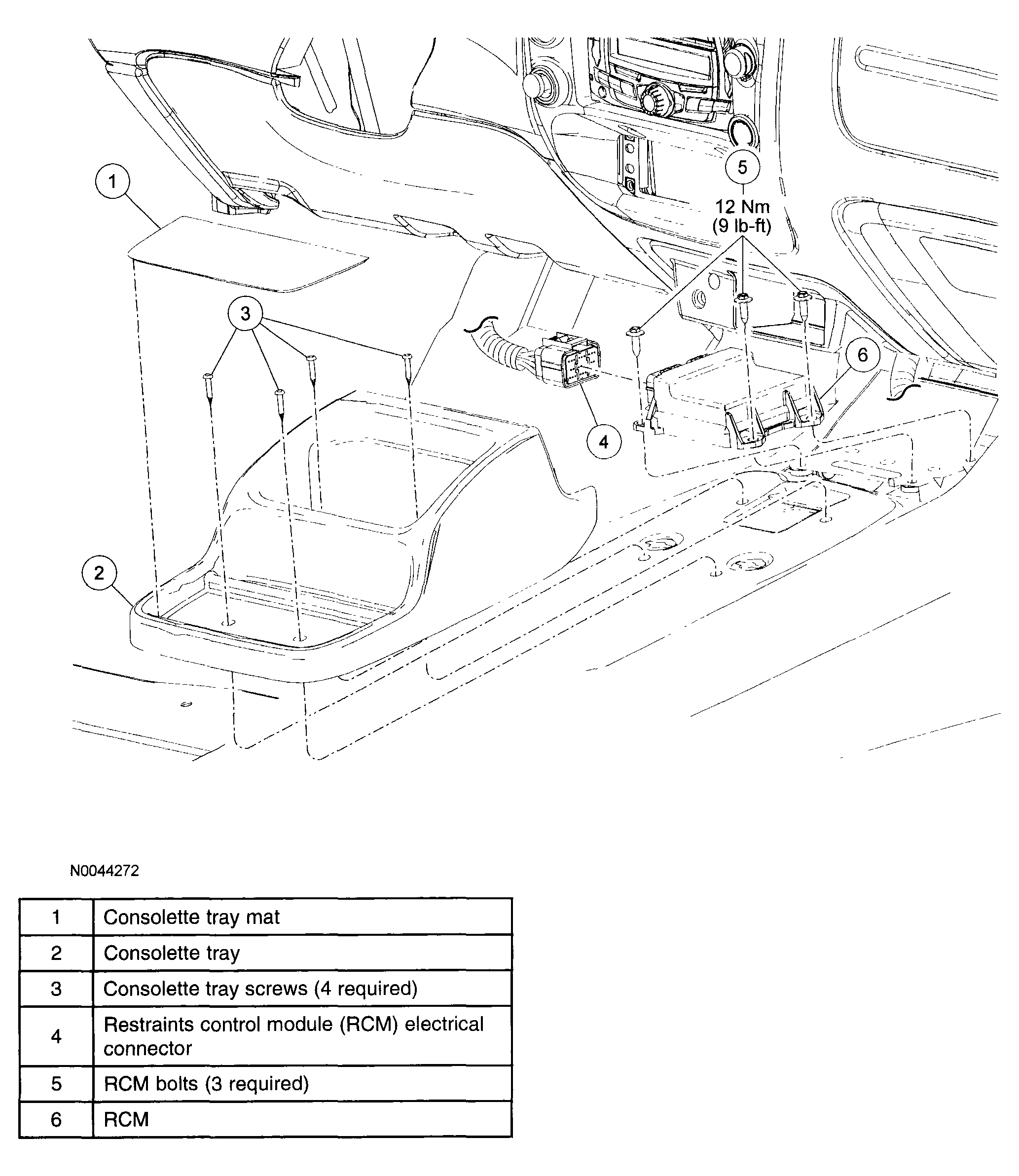 1

5

12 Nm
(9 lb-ft)

3

6

4

2

N0044272

| 1 | Consolette tray mat |
|---|---|
| 2 | Consolette tray |
| 3 | Consolette tray screws (4 required) |
| 4 | Restraints control module (RCM) electrical connector |
| 5 | RCM bolts (3 required) |
| 6 | RCM |