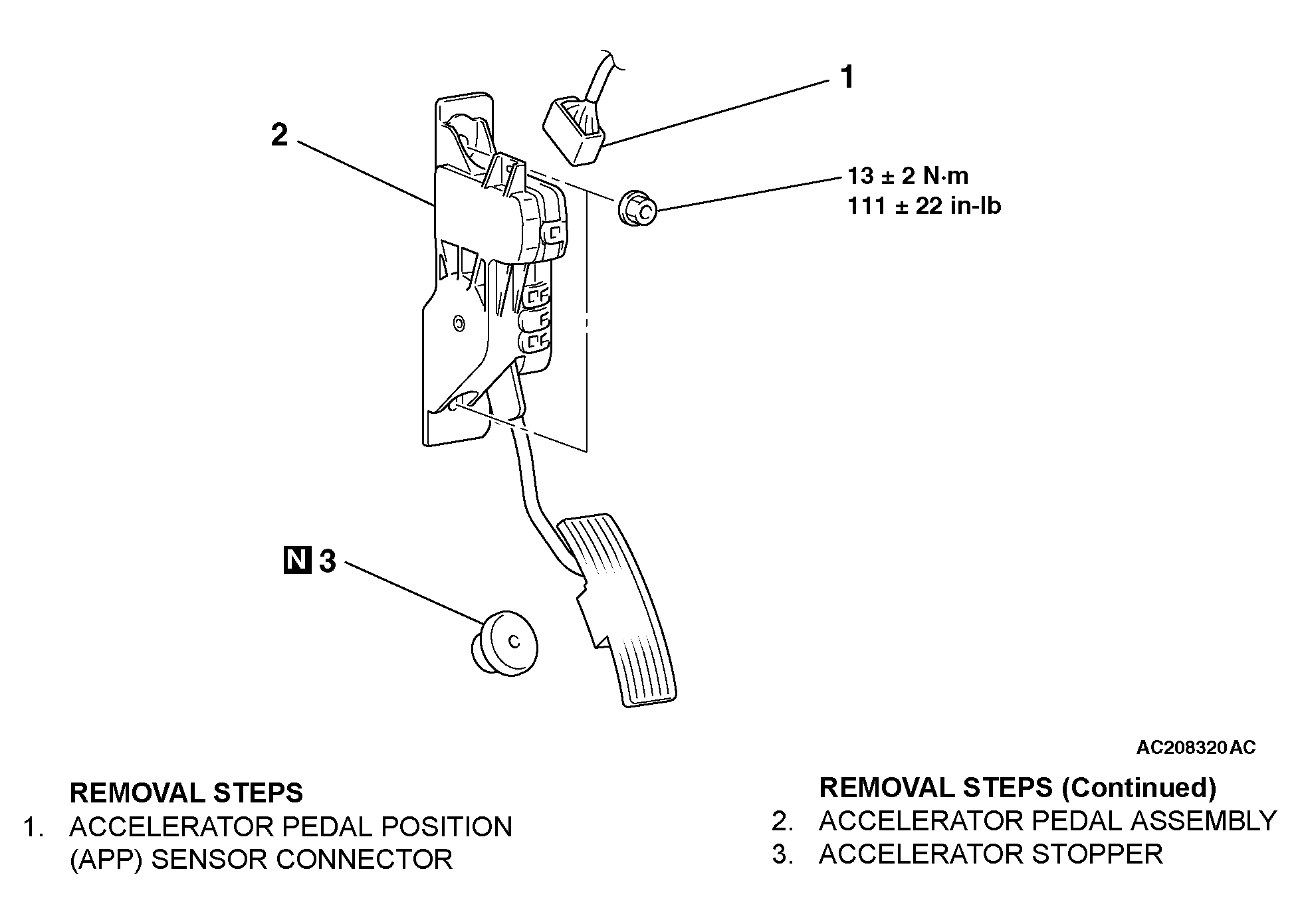 1

2

13 ± 2 N·m
111 ± 22 in-lb

N 3

AC208320 AC

REMOVAL STEPS
1. ACCELERATOR PEDAL POSITION (APP) SENSOR CONNECTOR

REMOVAL STEPS (Continued)
2. ACCELERATOR PEDAL ASSEMBLY
3. ACCELERATOR STOPPER