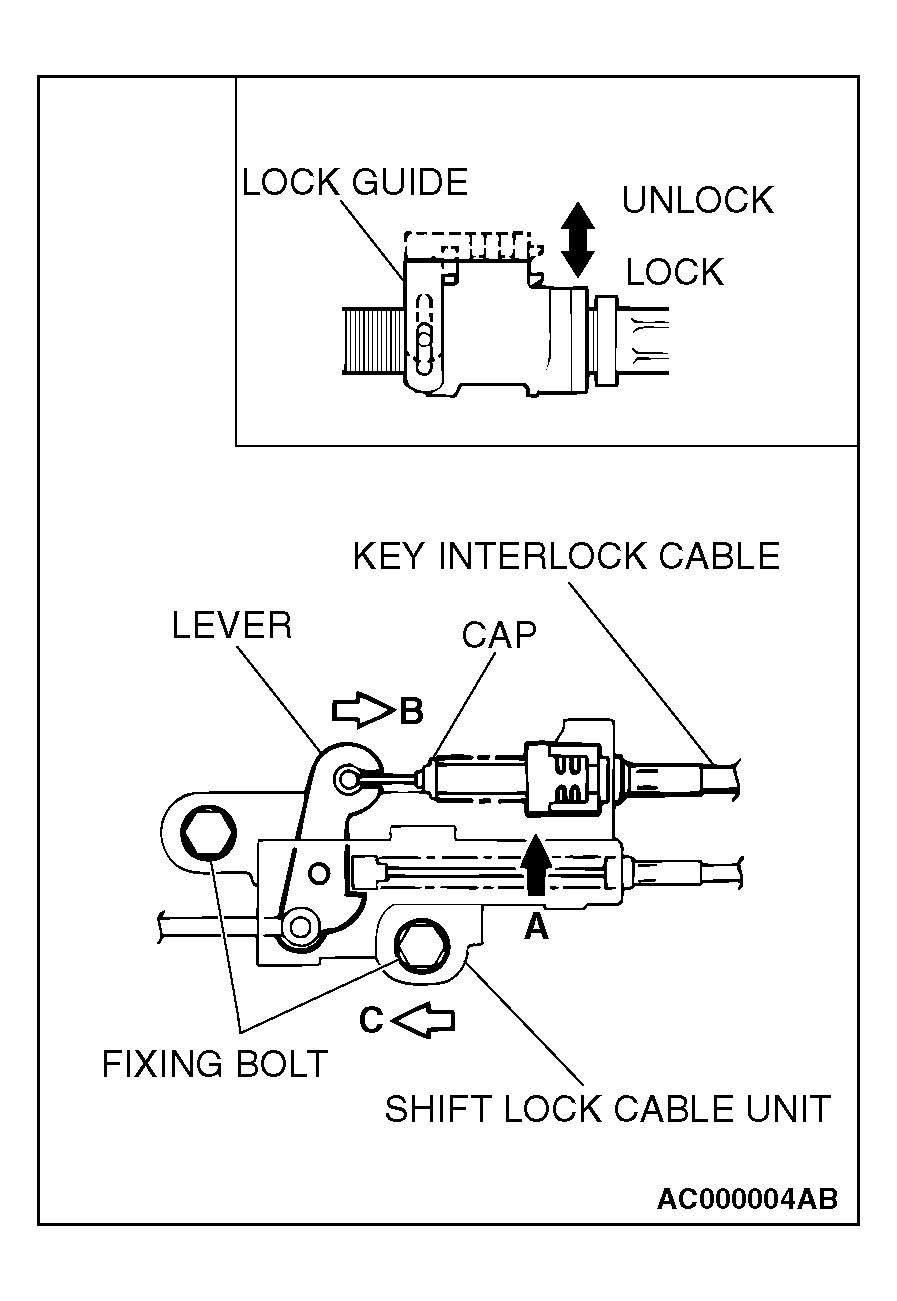 LOCK GUIDE
UNLOCK
LOCK

KEY INTERLOCK CABLE
LEVER
CAP
B
A
C
FIXING BOLT
SHIFT LOCK CABLE UNIT

AC000004AB