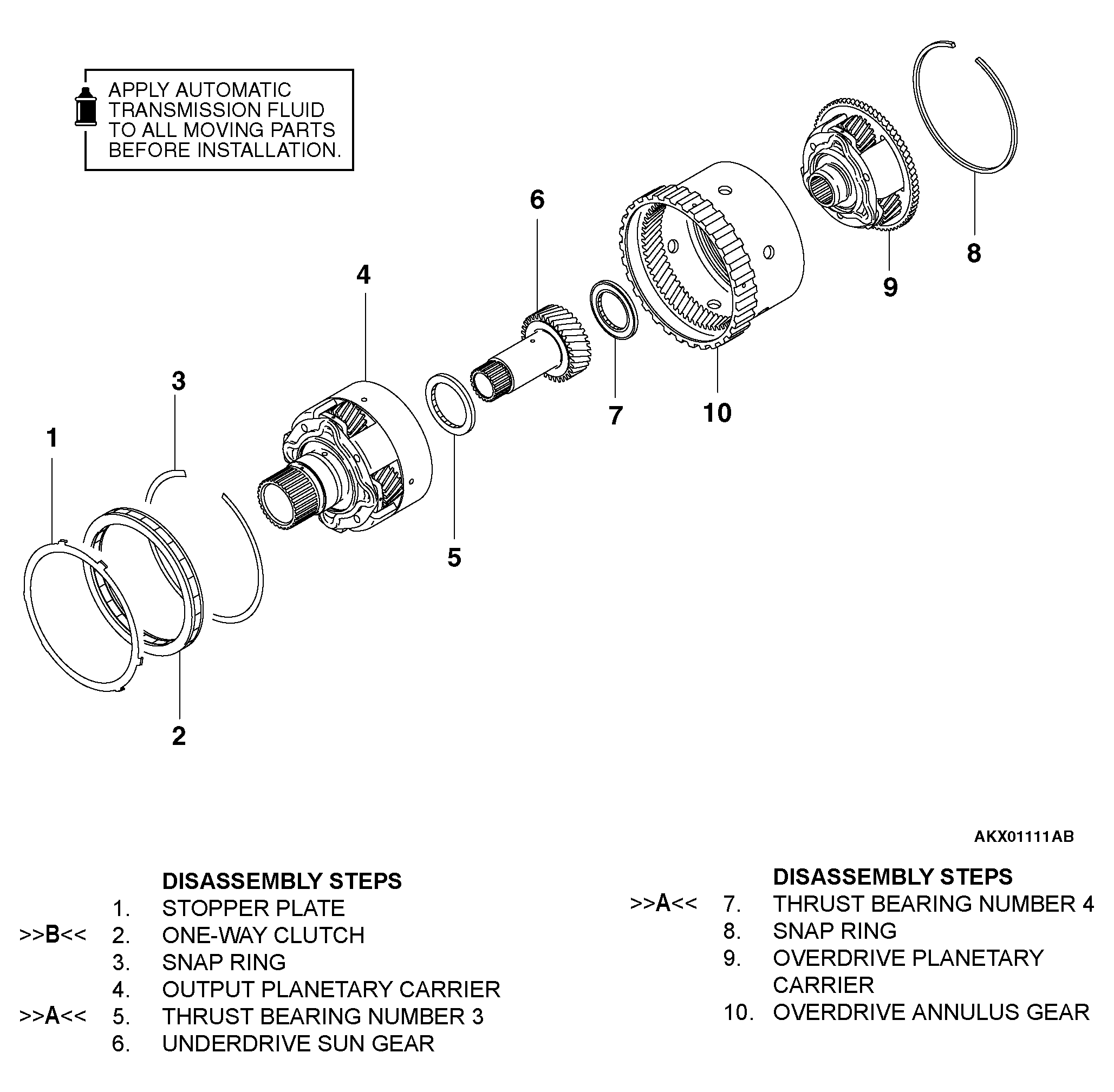 APPLY AUTOMATIC TRANSMISSION FLUID TO ALL MOVING PARTS BEFORE INSTALLATION.

6

8

4

9

3

7

10

1

5

2

AKX01111AB

DISASSEMBLY STEPS
1. STOPPER PLATE
>>B<< 2. ONE-WAY CLUTCH
3. SNAP RING
4. OUTPUT PLANETARY CARRIER
>>A<< 5. THRUST BEARING NUMBER 3
6. UNDERDRIVE SUN GEAR

DISASSEMBLY STEPS
>>A<< 7. THRUST BEARING NUMBER 4
8. SNAP RING
9. OVERDRIVE PLANETARY CARRIER
10. OVERDRIVE ANNULUS GEAR