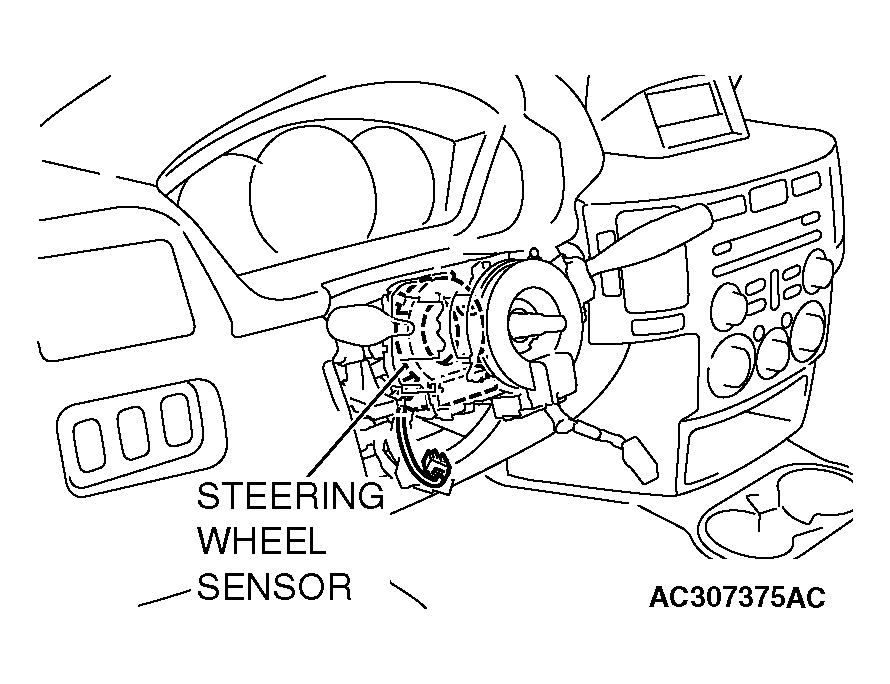 STEERING
WHEEL
SENSOR

AC307375AC