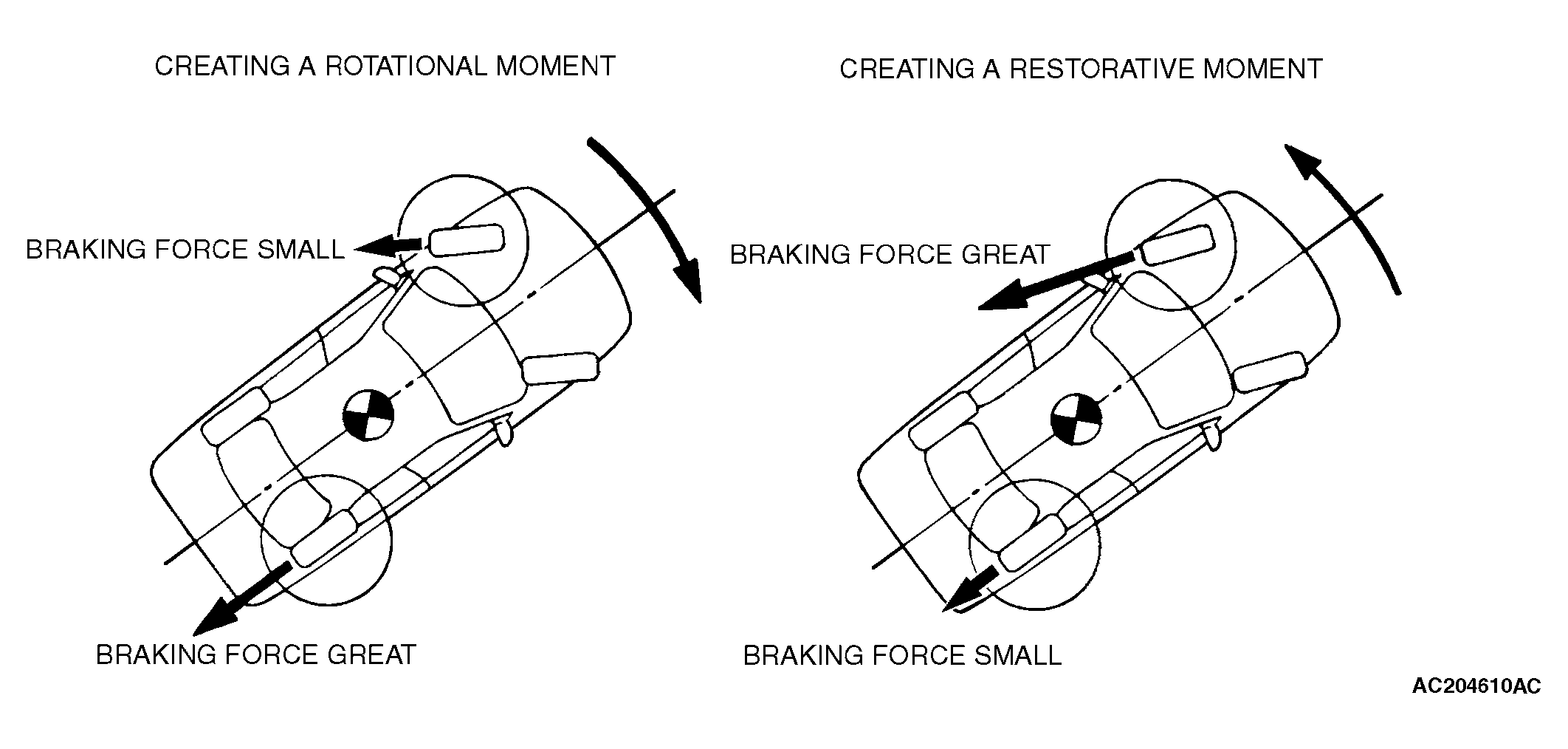 CREATING A ROTATIONAL MOMENT

BRAKING FORCE SMALL

BRAKING FORCE GREAT

CREATING A RESTORATIVE MOMENT

BRAKING FORCE GREAT

BRAKING FORCE SMALL

AC204610AC