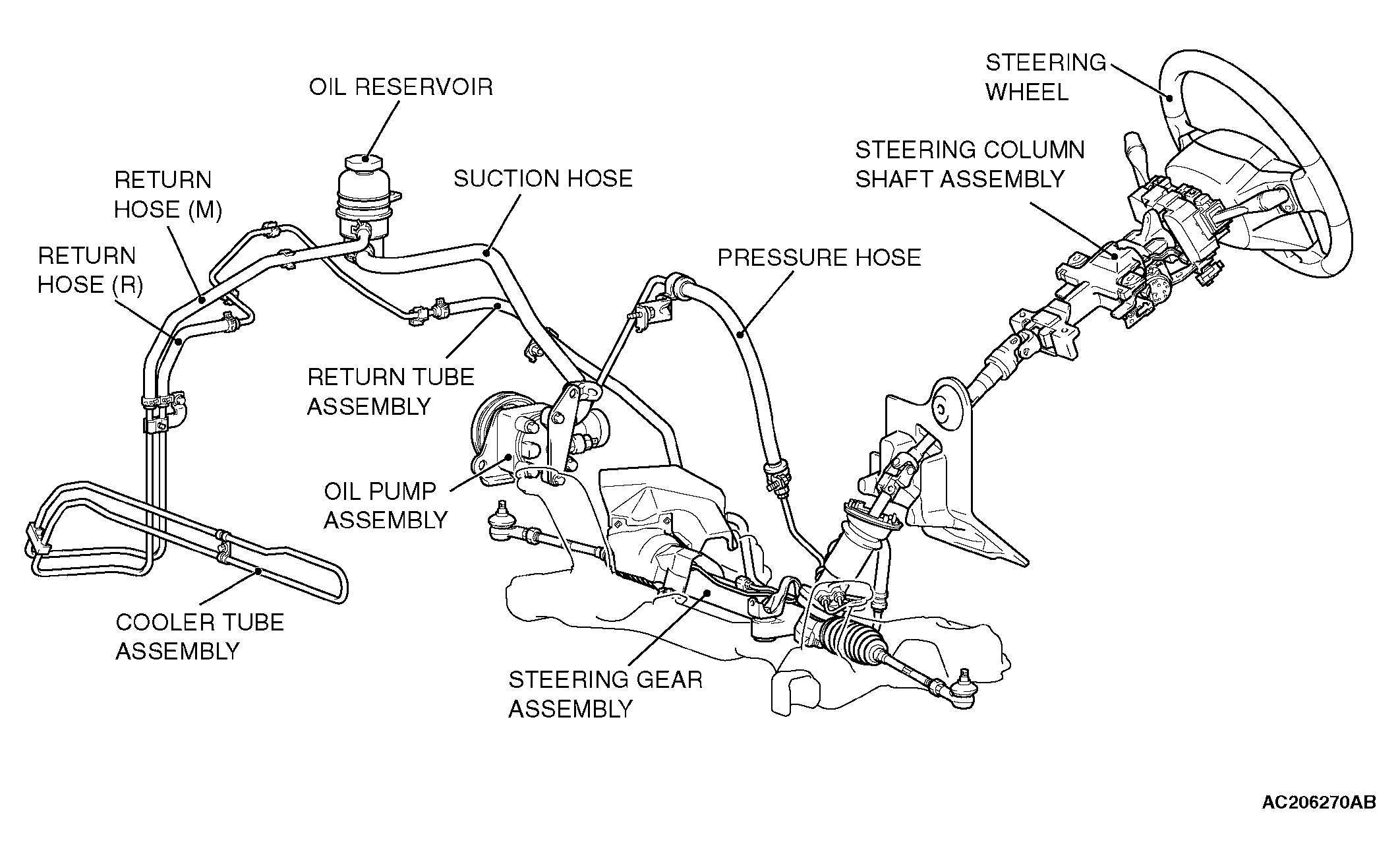 OIL RESERVOIR

STEERING WHEEL

STEERING COLUMN SHAFT ASSEMBLY

RETURN HOSE (M)

SUCTION HOSE

RETURN HOSE (R)

PRESSURE HOSE

RETURN TUBE ASSEMBLY

OIL PUMP ASSEMBLY

COOLER TUBE ASSEMBLY

STEERING GEAR ASSEMBLY

AC206270AB