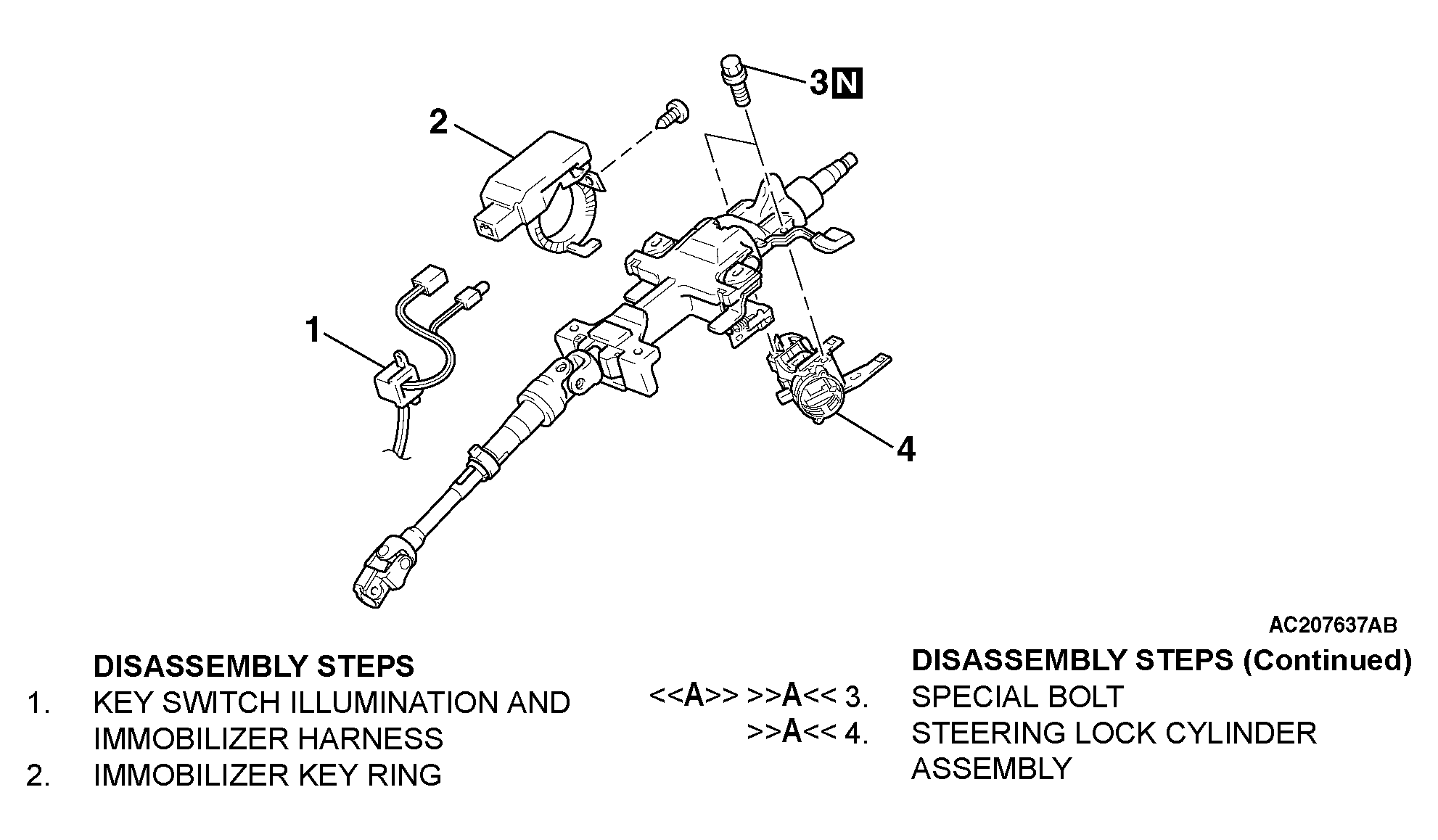 3 N

2

1

4

AC207637AB

DISASSEMBLY STEPS

1. KEY SWITCH ILLUMINATION AND IMMOBILIZER HARNESS

2. IMMOBILIZER KEY RING

DISASSEMBLY STEPS (Continued)

<<A>> >>A<< 3. SPECIAL BOLT

>>A<< 4. STEERING LOCK CYLINDER ASSEMBLY